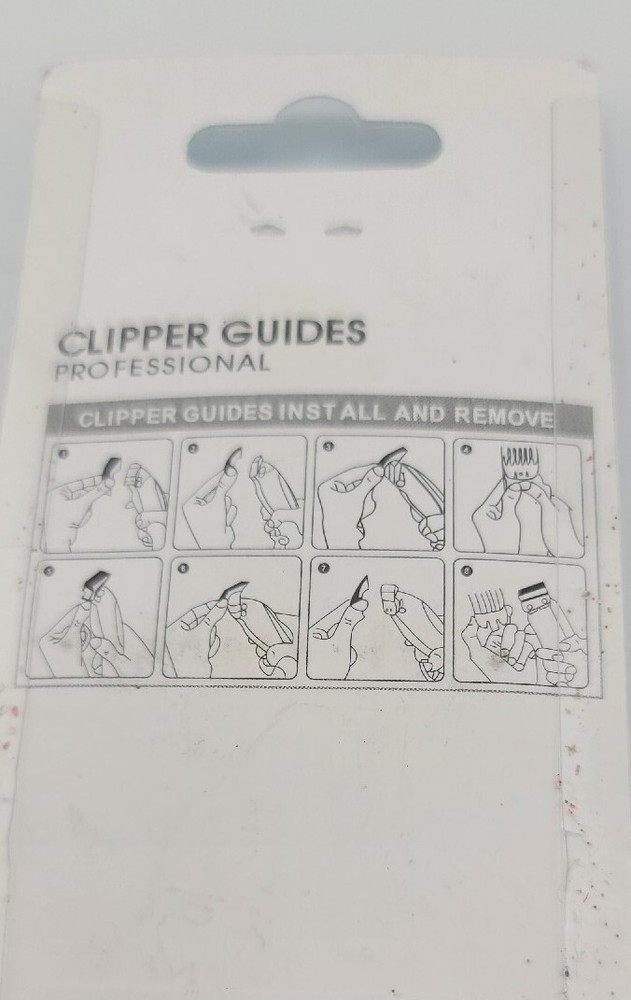 CLIPPER GUIDES
PROFESSIONAL

CLIPPER GUIDES INSTALL AND REMOVE

1 2 3 4
5 6 7 8