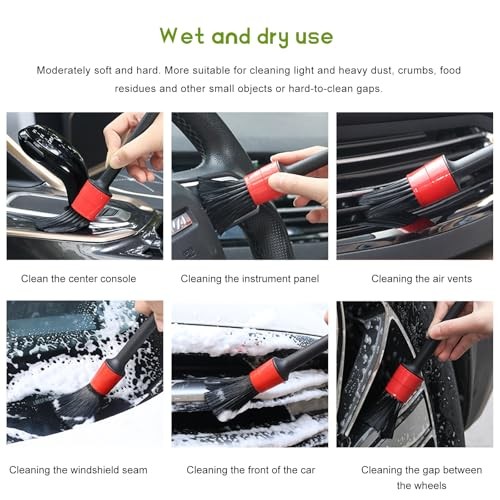 Wet and dry use

Moderately soft and hard. More suitable for cleaning light and heavy dust, crumbs, food residues and other small objects or hard-to-clean gaps.

Clean the center console

Cleaning the instrument panel

Cleaning the air vents

Cleaning the windshield seam

Cleaning the front of the car

Cleaning the gap between the wheels