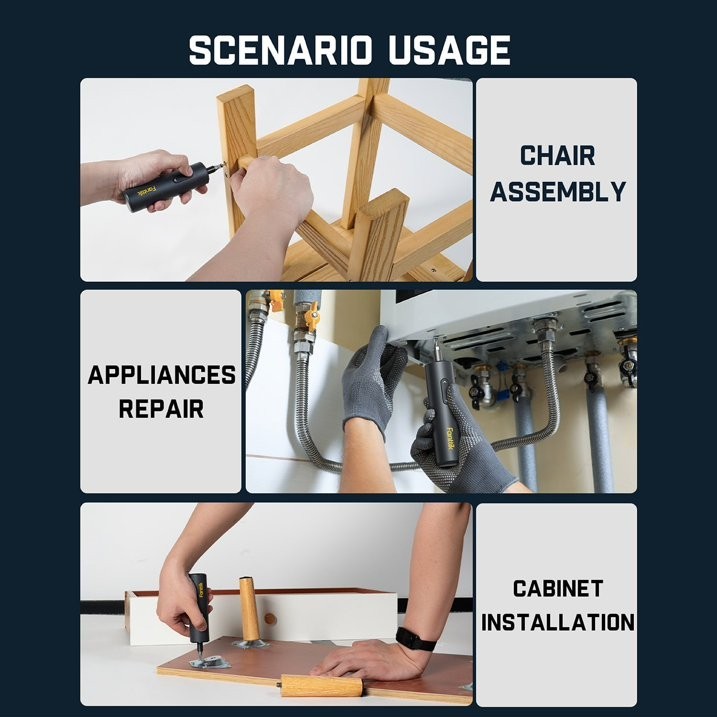 SCENARIO USAGE

Fanttik

CHAIR ASSEMBLY

APPLIANCES REPAIR

Fanttik

Fanttik

CABINET INSTALLATION