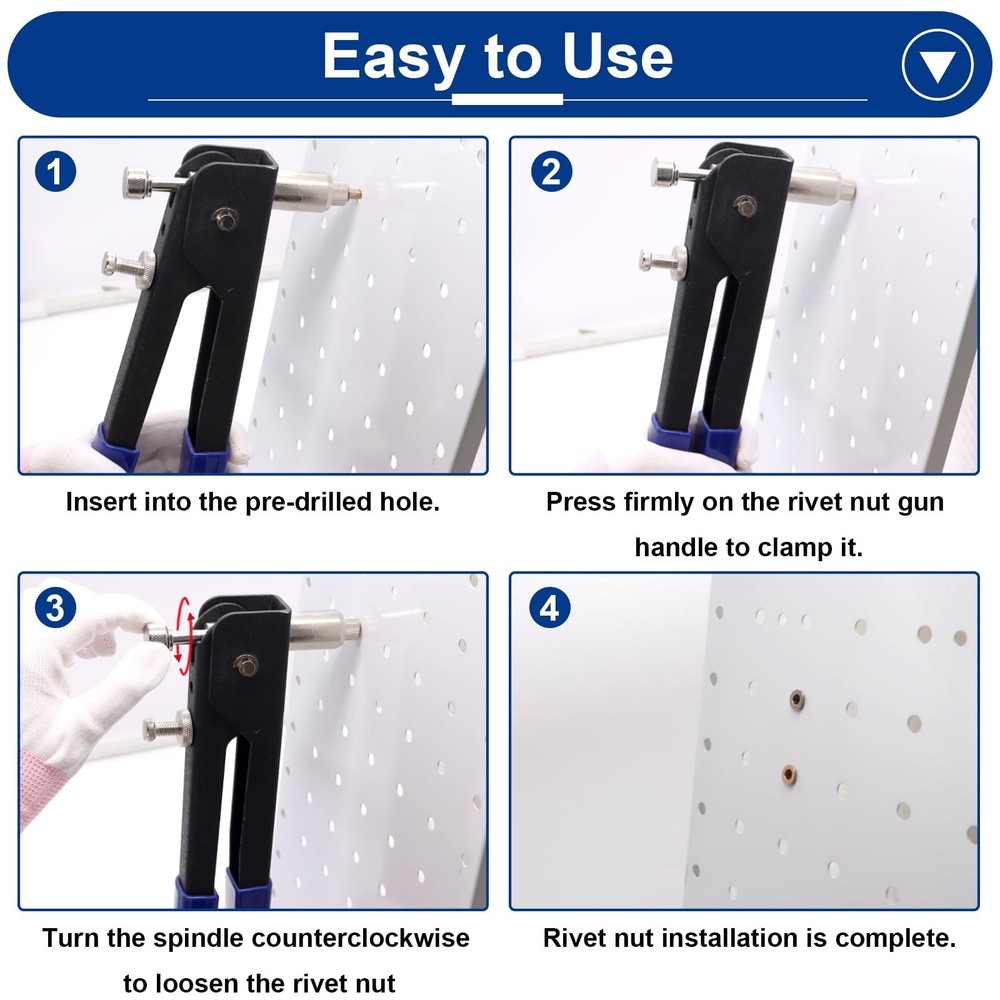 Easy to Use

1

Insert into the pre-drilled hole.

2

Press firmly on the rivet nut gun handle to clamp it.

3

Turn the spindle counterclockwise to loosen the rivet nut

4

Rivet nut installation is complete.