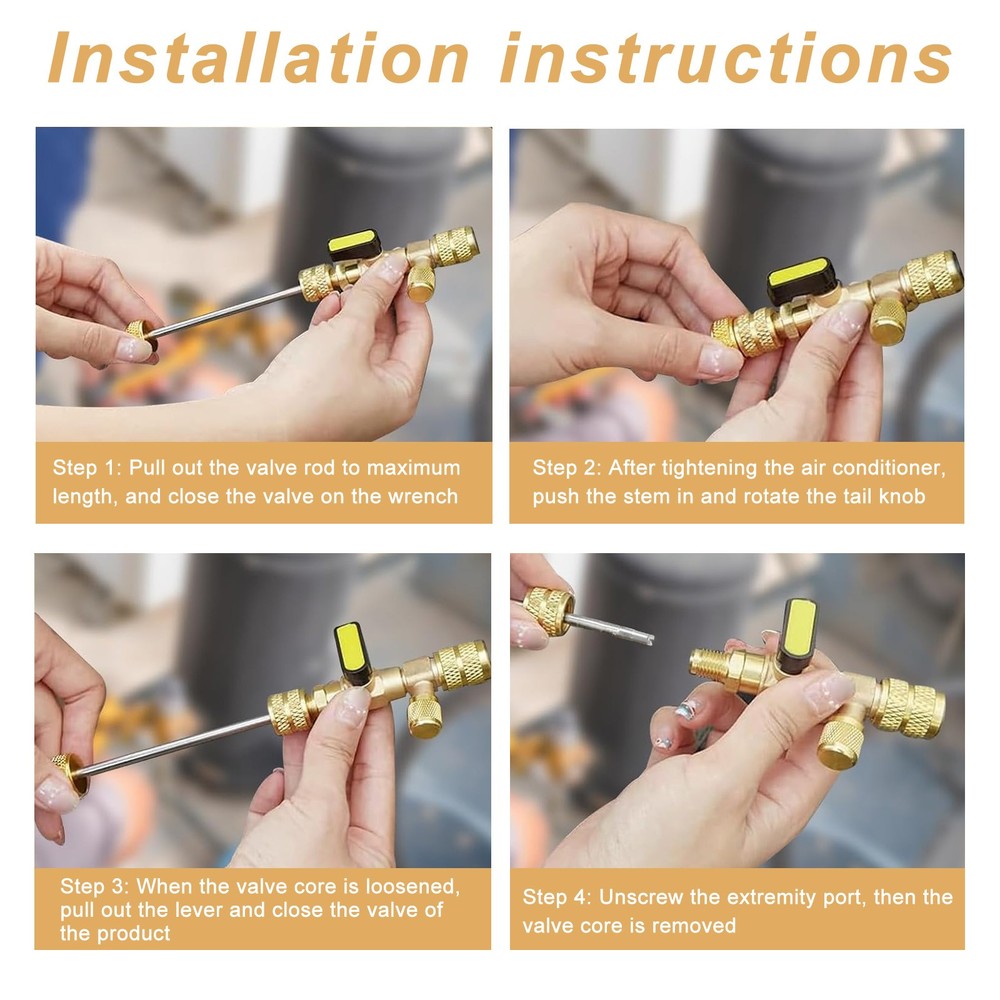 Installation instructions

Step 1: Pull out the valve rod to maximum length, and close the valve on the wrench

Step 2: After tightening the air conditioner, push the stem in and rotate the tail knob

Step 3: When the valve core is loosened, pull out the lever and close the valve of the product

Step 4: Unscrew the extremity port, then the valve core is removed