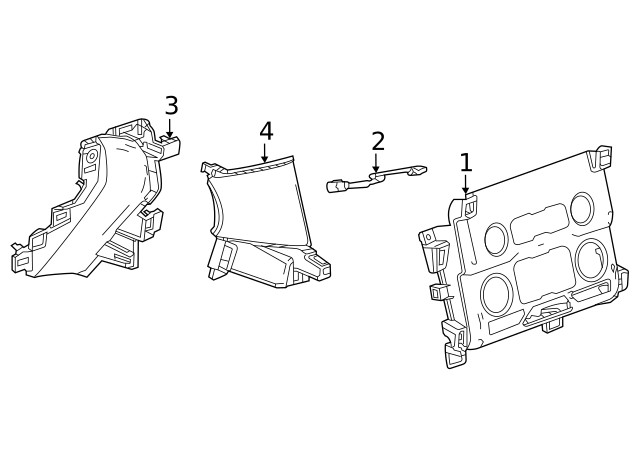 3
4
2
1