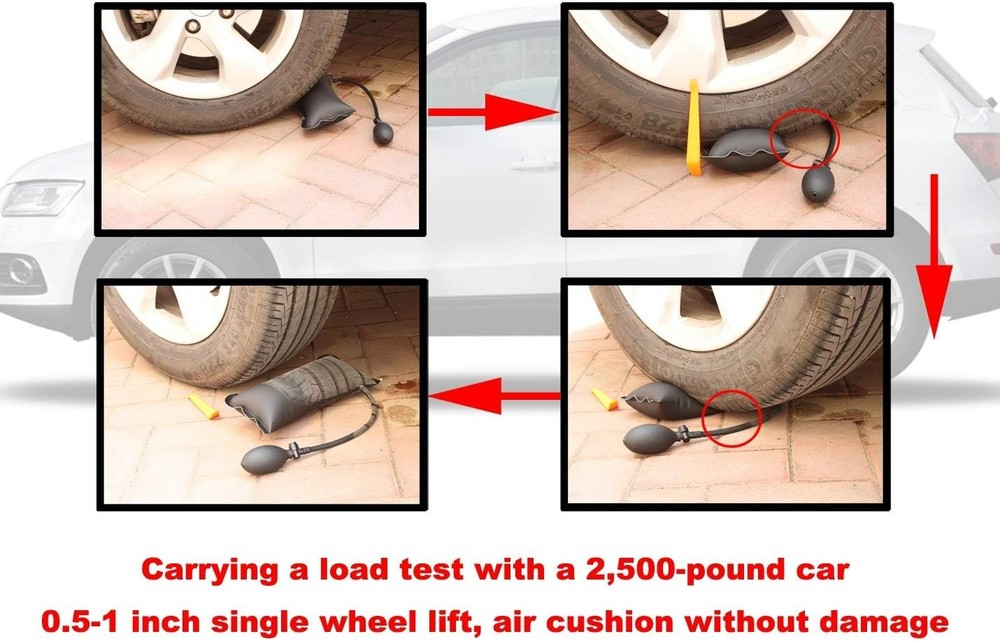 Carrying a load test with a 2,500-pound car
0.5-1 inch single wheel lift, air cushion without damage