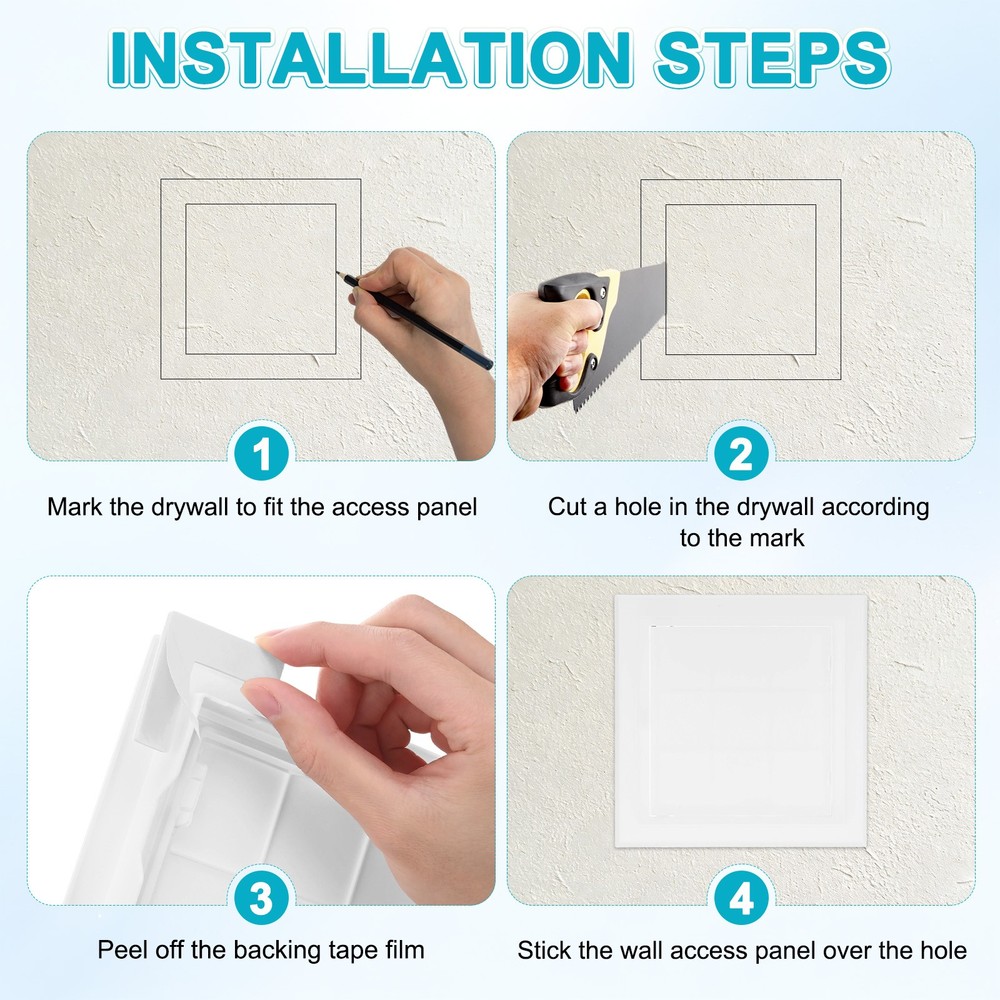 INSTALLATION STEPS

1

Mark the drywall to fit the access panel

2

Cut a hole in the drywall according to the mark

3

Peel off the backing tape film

4

Stick the wall access panel over the hole