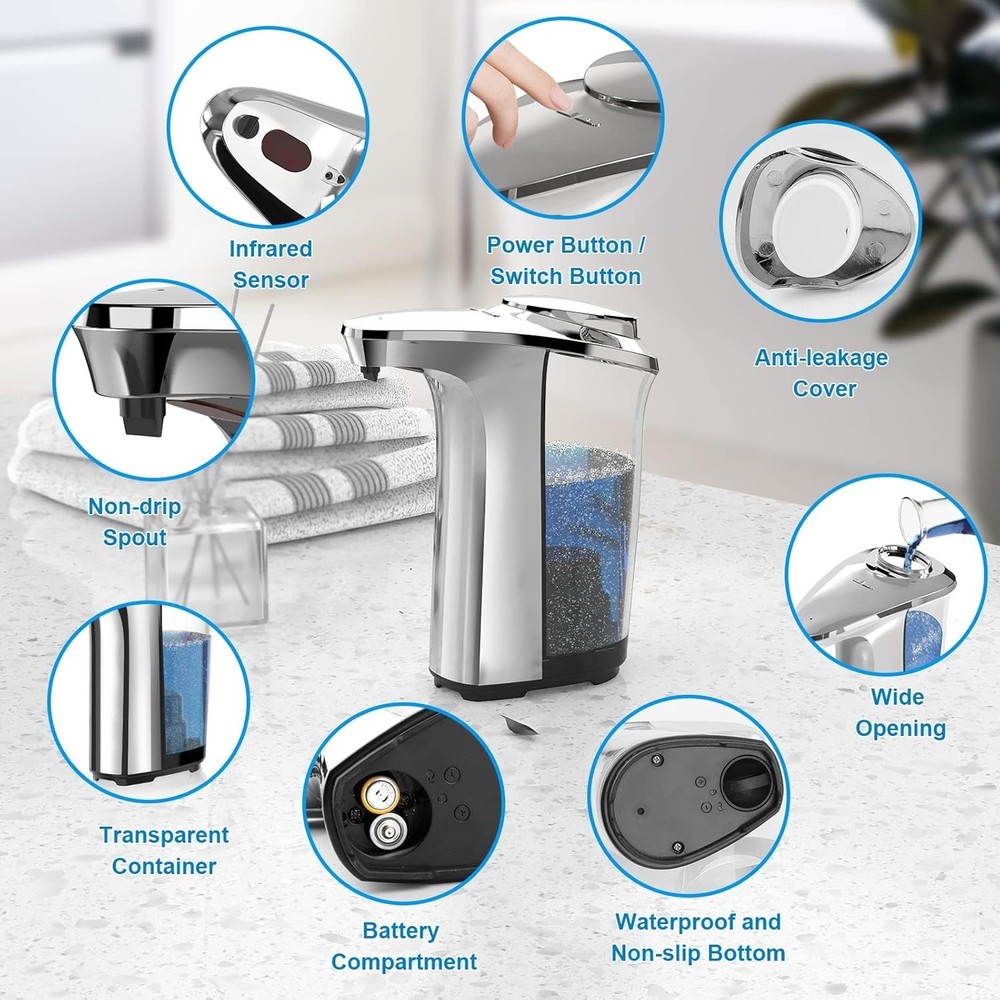 Infrared Sensor

Power Button / Switch Button

Anti-leakage Cover

Non-drip Spout

Wide Opening

Transparent Container

Battery Compartment

Waterproof and Non-slip Bottom