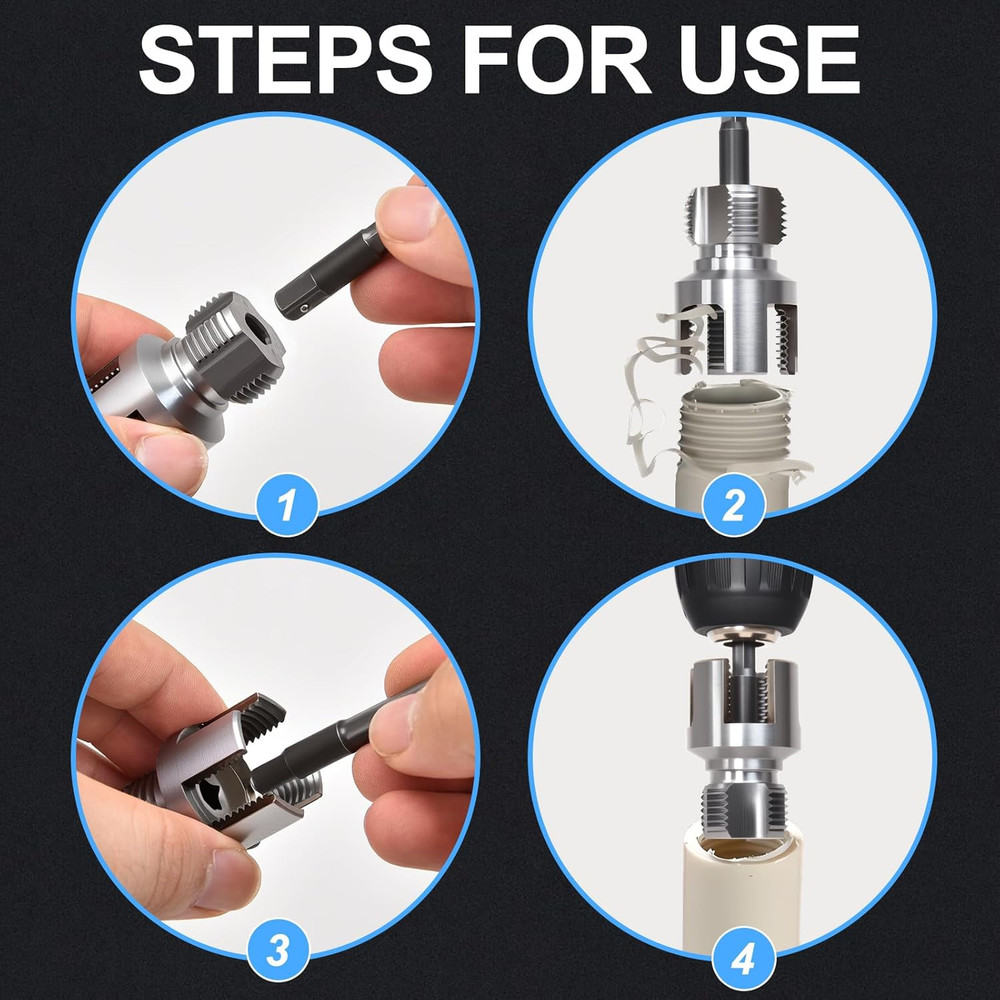 STEPS FOR USE

1

2

3

4