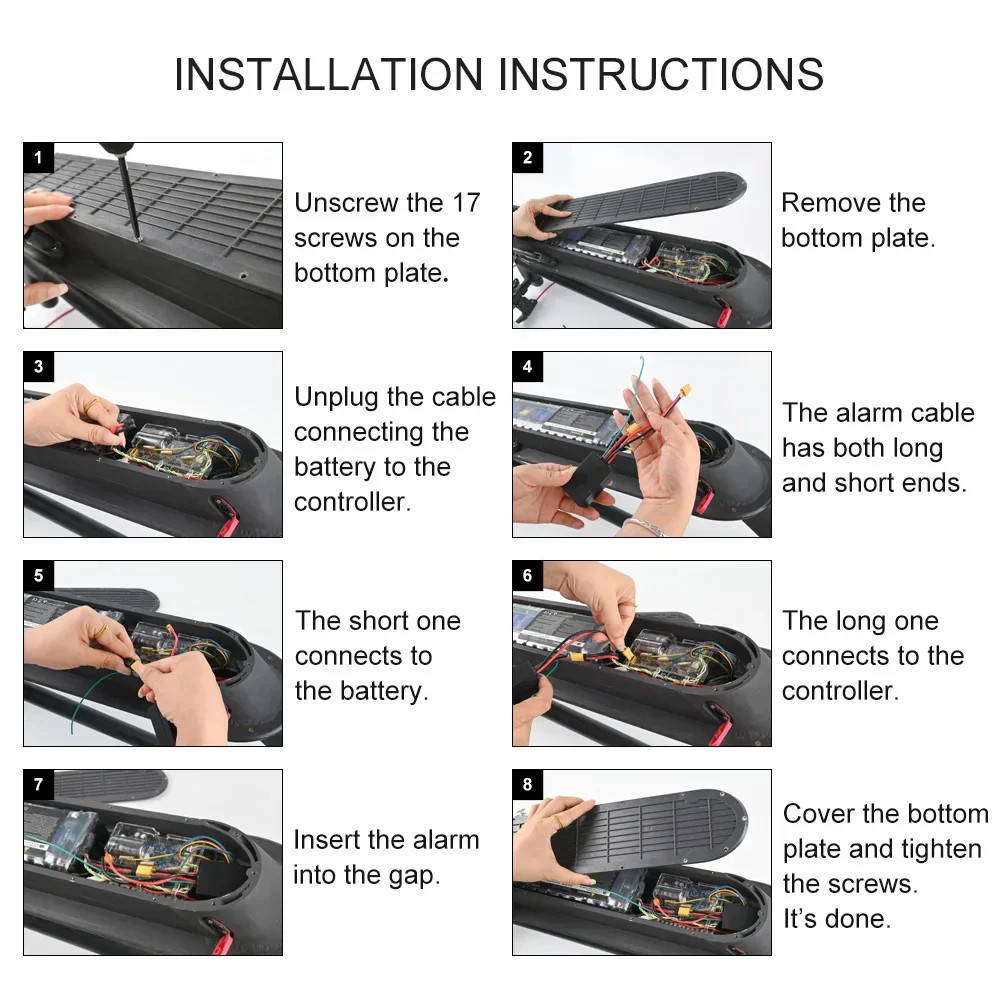 INSTALLATION INSTRUCTIONS

1
Unscrew the 17 screws on the bottom plate.

2
Remove the bottom plate.

3
Unplug the cable connecting the battery to the controller.

4
The alarm cable has both long and short ends.

5
The short one connects to the battery.

6
The long one connects to the controller.

7
Insert the alarm into the gap.

8
Cover the bottom plate and tighten the screws. It's done.