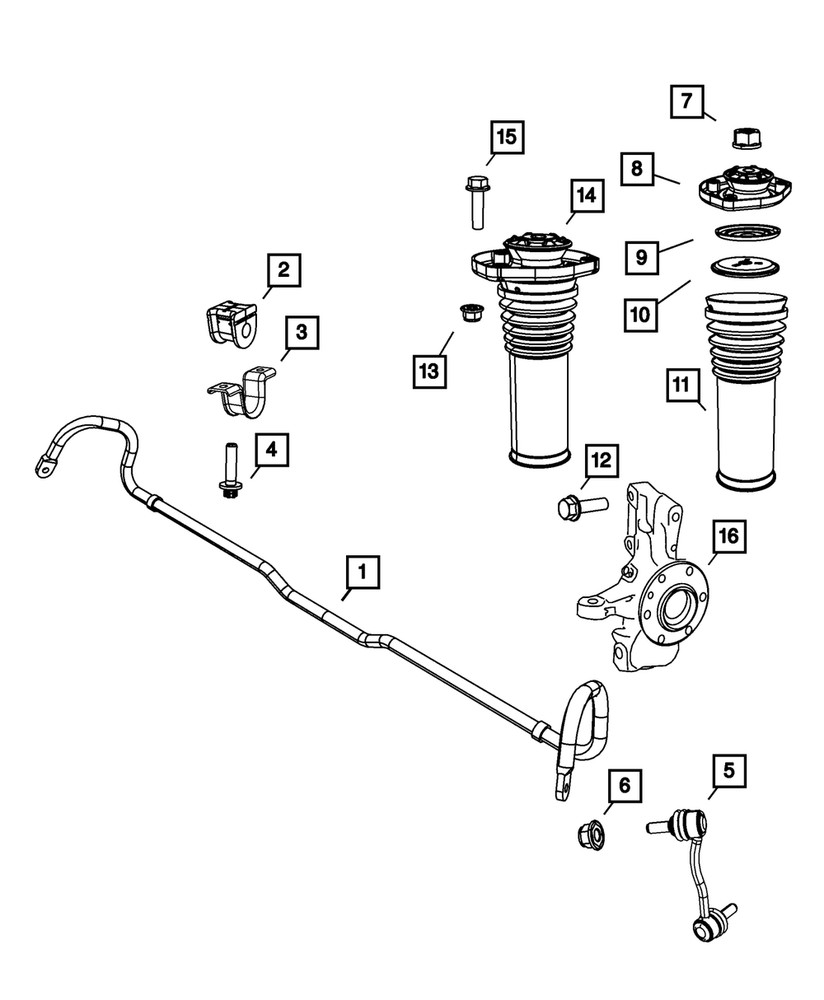 7
15
8
14
9
2
10
3
13
11
4
12
16
1
6
5