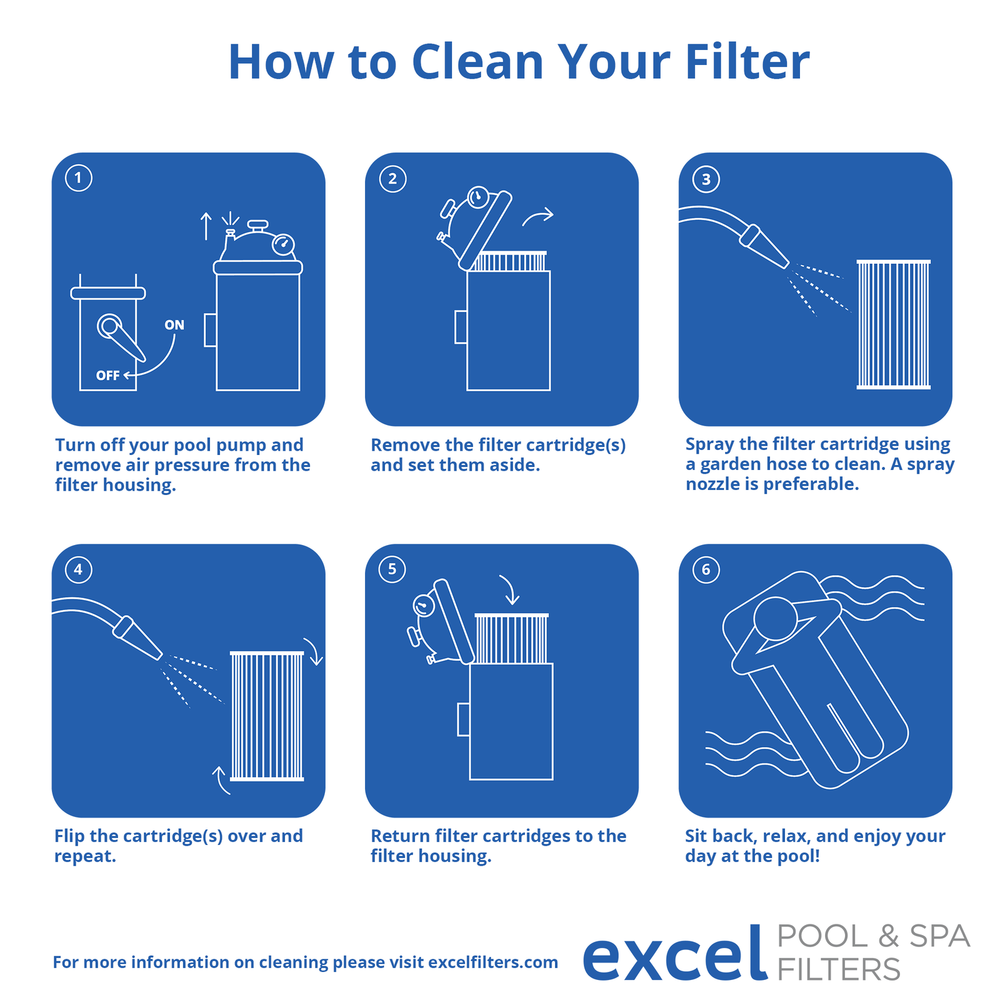 How to Clean Your Filter

1

ON

OFF

Turn off your pool pump and remove air pressure from the filter housing.

2

Remove the filter cartridge(s) and set them aside.

3

Spray the filter cartridge using a garden hose to clean. A spray nozzle is preferable.

4

Flip the cartridge(s) over and repeat.

5

Return filter cartridges to the filter housing.

6

Sit back, relax, and enjoy your day at the pool!

For more information on cleaning please visit excelfilters.com

excel POOL & SPA FILTERS