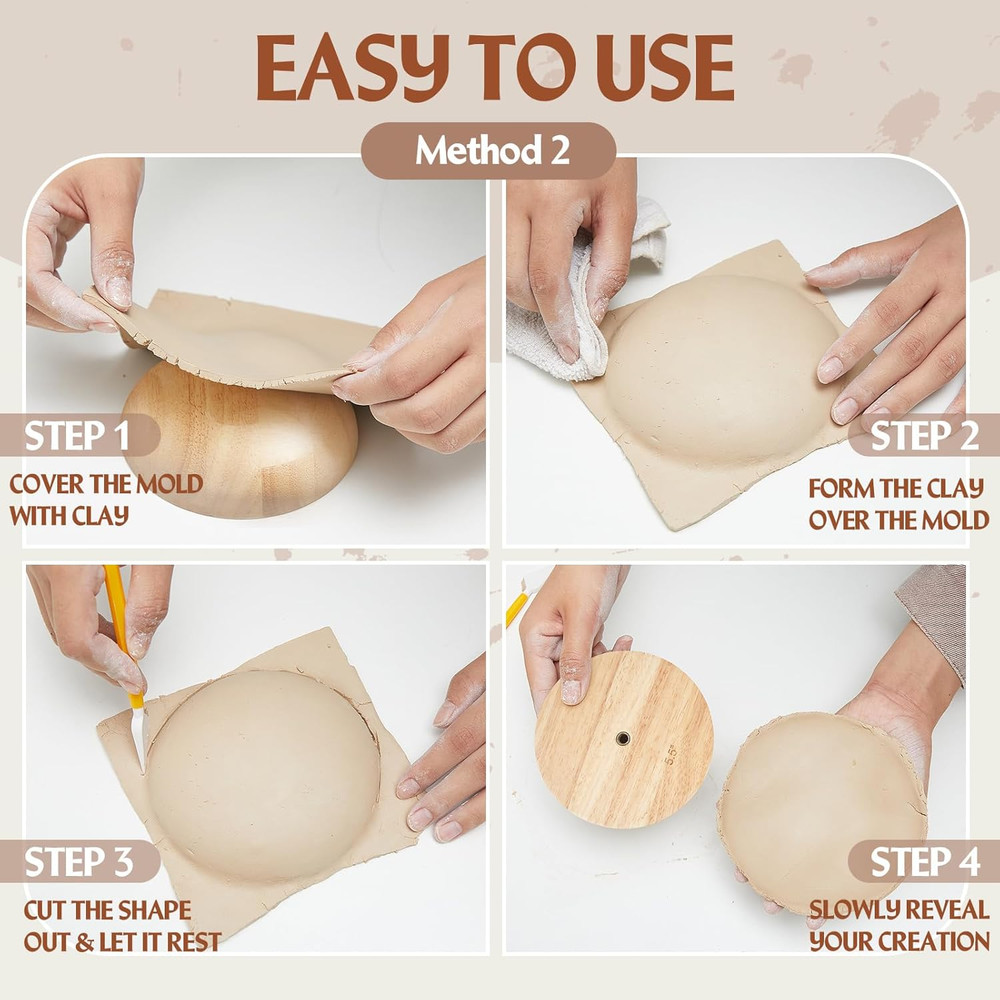 EASY TO USE

Method 2

STEP 1
COVER THE MOLD WITH CLAY

STEP 2
FORM THE CLAY OVER THE MOLD

STEP 3
CUT THE SHAPE OUT & LET IT REST

5.5"

STEP 4
SLOWLY REVEAL YOUR CREATION