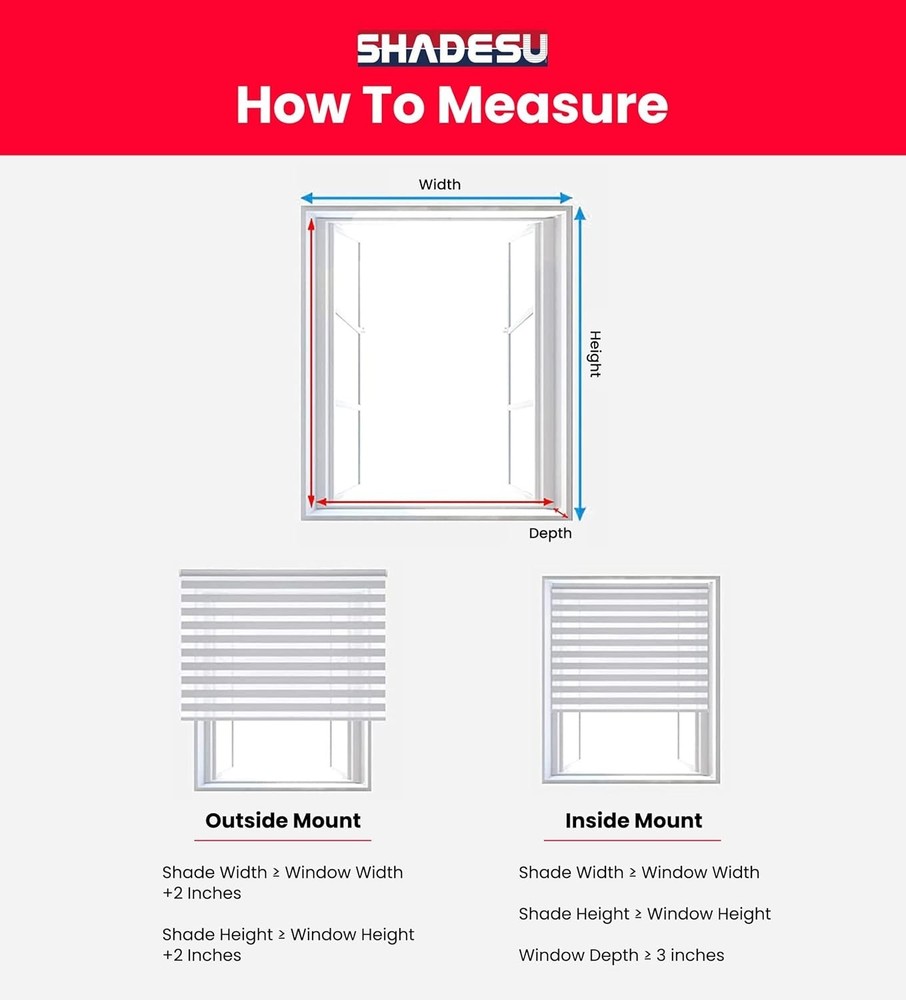 SHADESU
How To Measure

Width
Height
Depth

Outside Mount

Shade Width ≥ Window Width +2 Inches

Shade Height ≥ Window Height +2 Inches

Inside Mount

Shade Width ≥ Window Width

Shade Height ≥ Window Height

Window Depth ≥ 3 inches