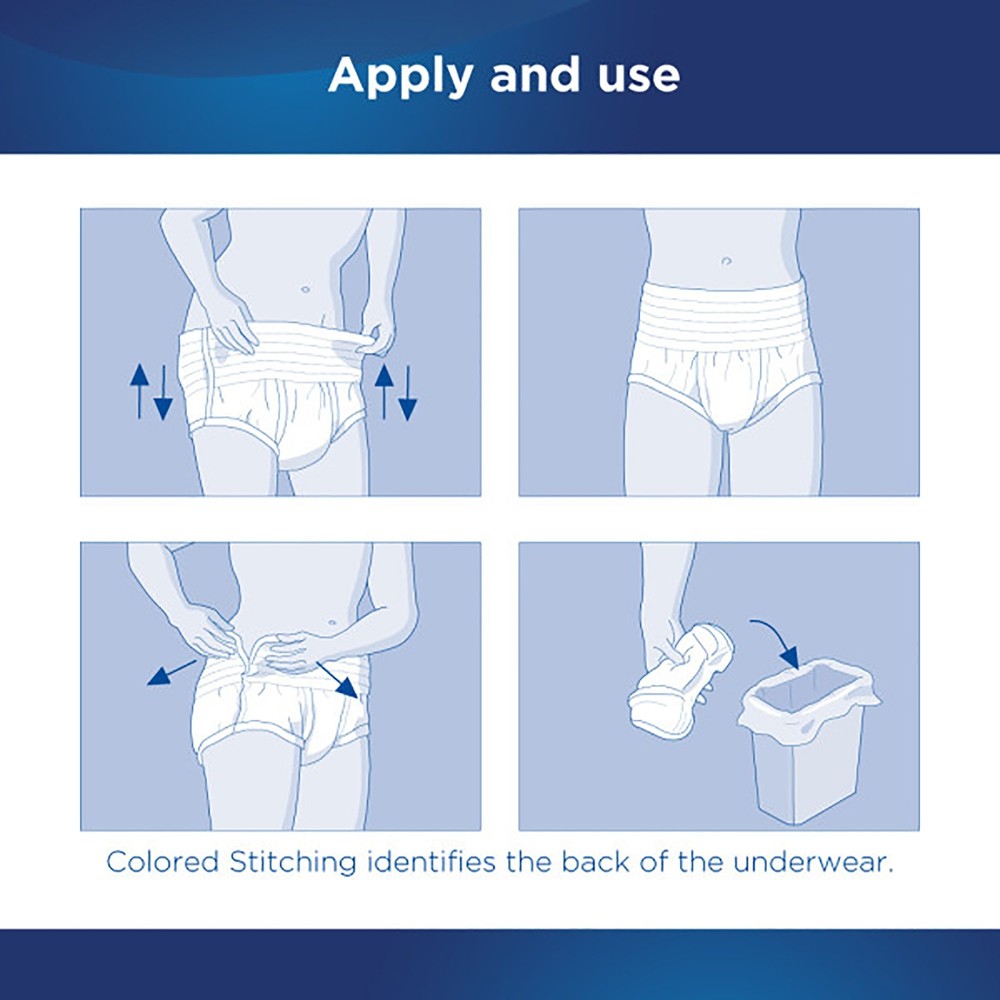 Apply and use

Colored Stitching identifies the back of the underwear.