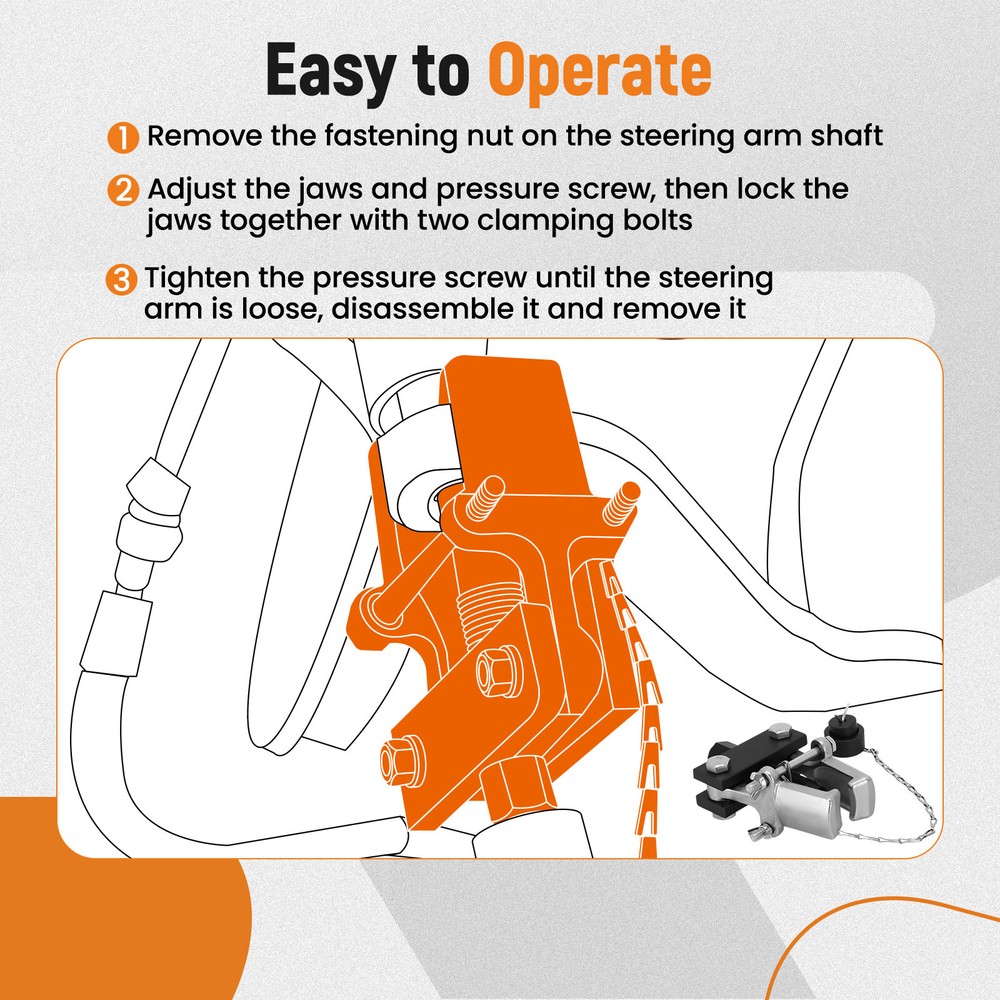 Easy to Operate

1 Remove the fastening nut on the steering arm shaft

2 Adjust the jaws and pressure screw, then lock the jaws together with two clamping bolts

3 Tighten the pressure screw until the steering arm is loose, disassemble it and remove it