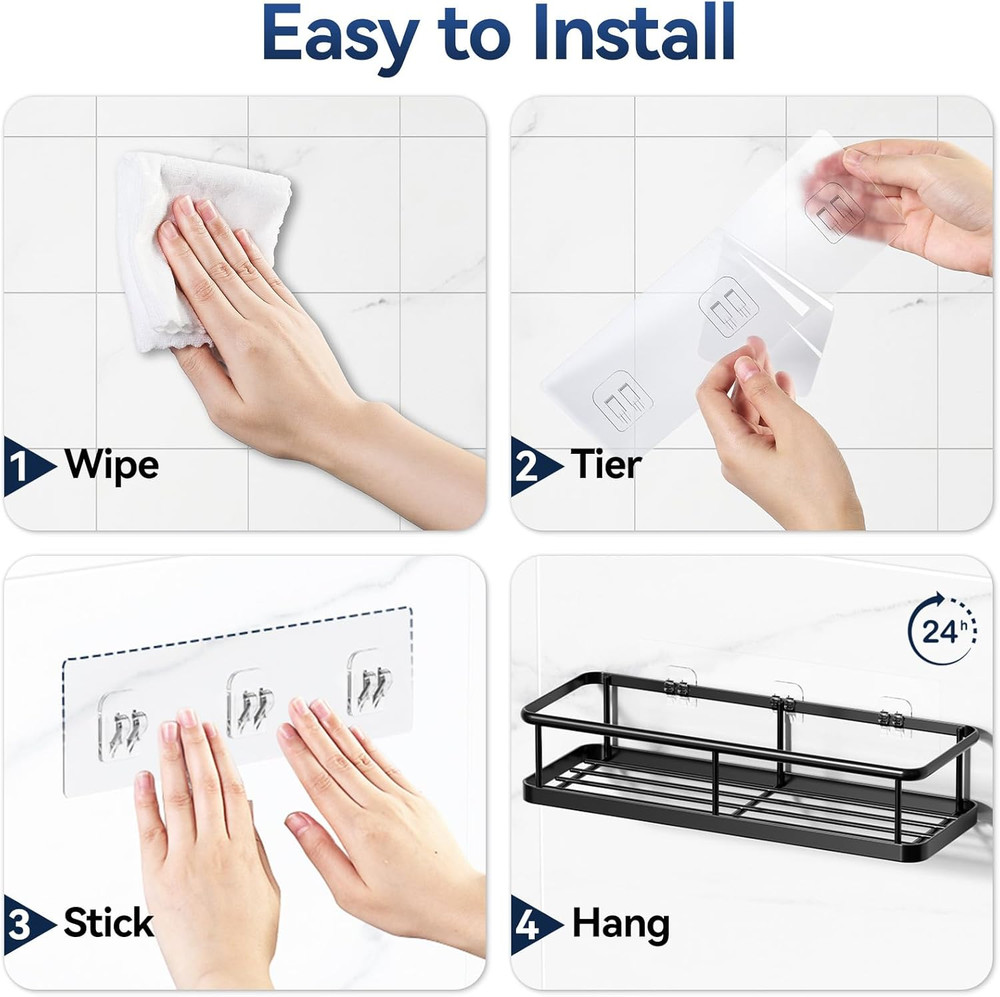 Easy to Install

1 Wipe

2 Tier

3 Stick

24h

4 Hang