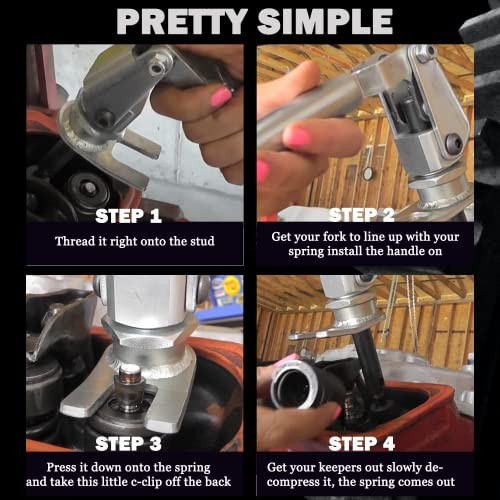 PRETTY SIMPLE

STEP 1
Thread it right onto the stud

STEP 2
Get your fork to line up with your spring install the handle on

STEP 3
Press it down onto the spring and take this little c-clip off the back

STEP 4
Get your keepers out slowly decompress it, the spring comes out