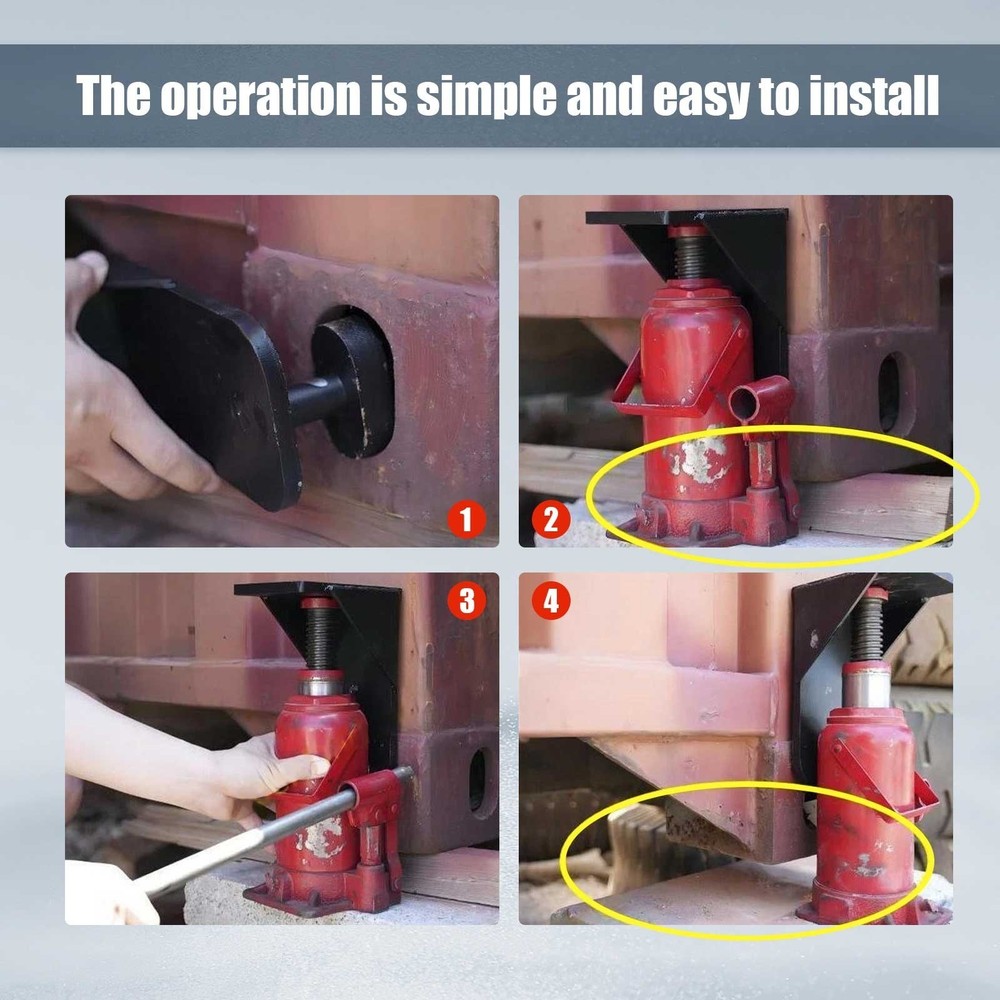 The operation is simple and easy to install

1

2

3

4