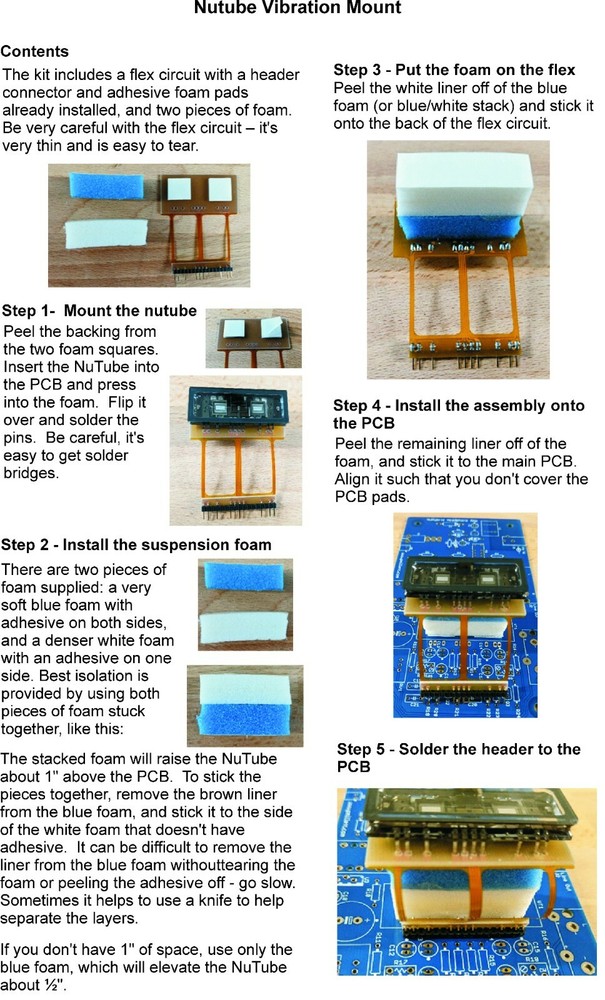 Nutube Vibration Mount

Contents

The kit includes a flex circuit with a header connector and adhesive foam pads already installed, and two pieces of foam. Be very careful with the flex circuit – it's very thin and is easy to tear.

Step 1- Mount the nutube

Peel the backing from the two foam squares. Insert the NuTube into the PCB and press into the foam. Flip it over and solder the pins. Be careful, it's easy to get solder bridges.

Step 2 - Install the suspension foam

There are two pieces of foam supplied: a very soft blue foam with adhesive on both sides, and a denser white foam with an adhesive on one side. Best isolation is provided by using both pieces of foam stuck together, like this:

The stacked foam will raise the NuTube about 1" above the PCB. To stick the pieces together, remove the brown liner from the blue foam, and stick it to the side of the white foam that doesn't have adhesive. It can be difficult to remove the liner from the blue foam withouttearing the foam or peeling the adhesive off - go slow. Sometimes it helps to use a knife to help separate the layers.

If you don't have 1" of space, use only the blue foam, which will elevate the NuTube about ½".

Step 3 - Put the foam on the flex

Peel the white liner off of the blue foam (or blue/white stack) and stick it onto the back of the flex circuit.

Step 4 - Install the assembly onto the PCB

Peel the remaining liner off of the foam, and stick it to the main PCB. Align it such that you don't cover the PCB pads.

Step 5 - Solder the header to the PCB