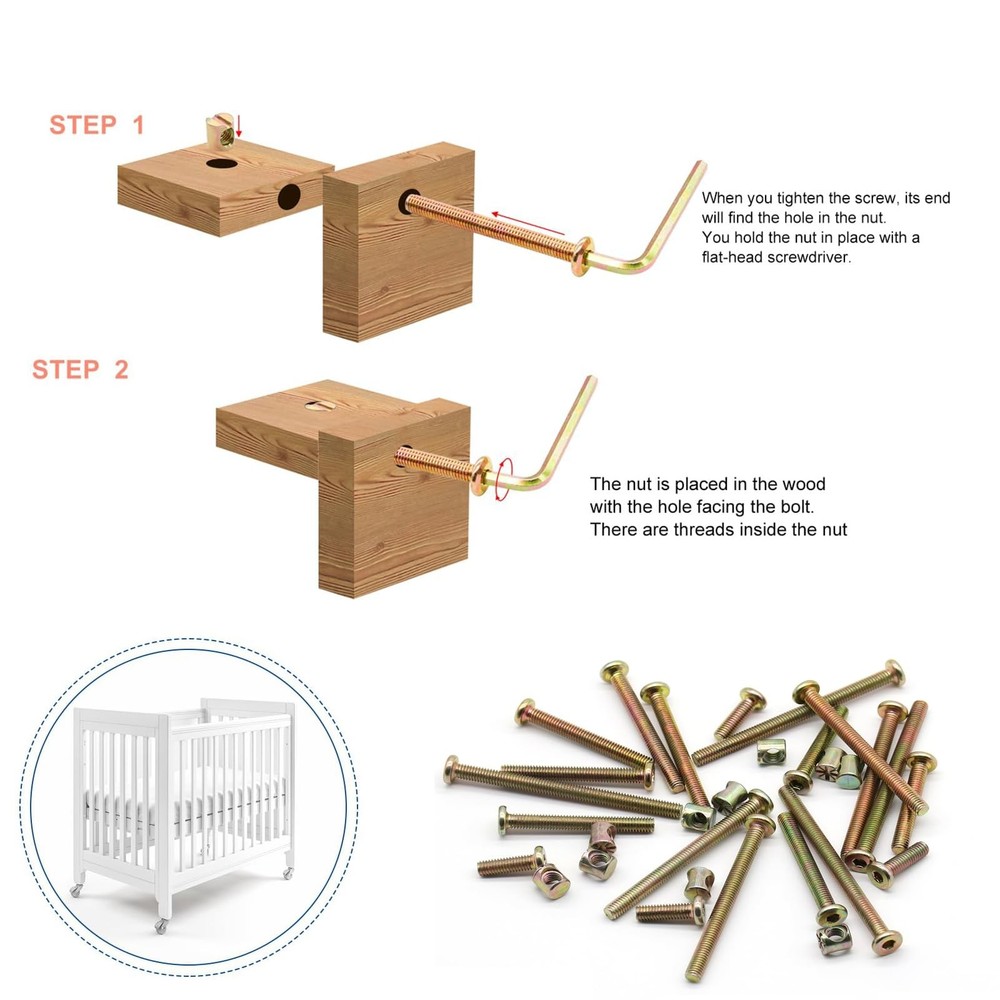 STEP 1

When you tighten the screw, its end will find the hole in the nut.
You hold the nut in place with a flat-head screwdriver.

STEP 2

The nut is placed in the wood with the hole facing the bolt.
There are threads inside the nut