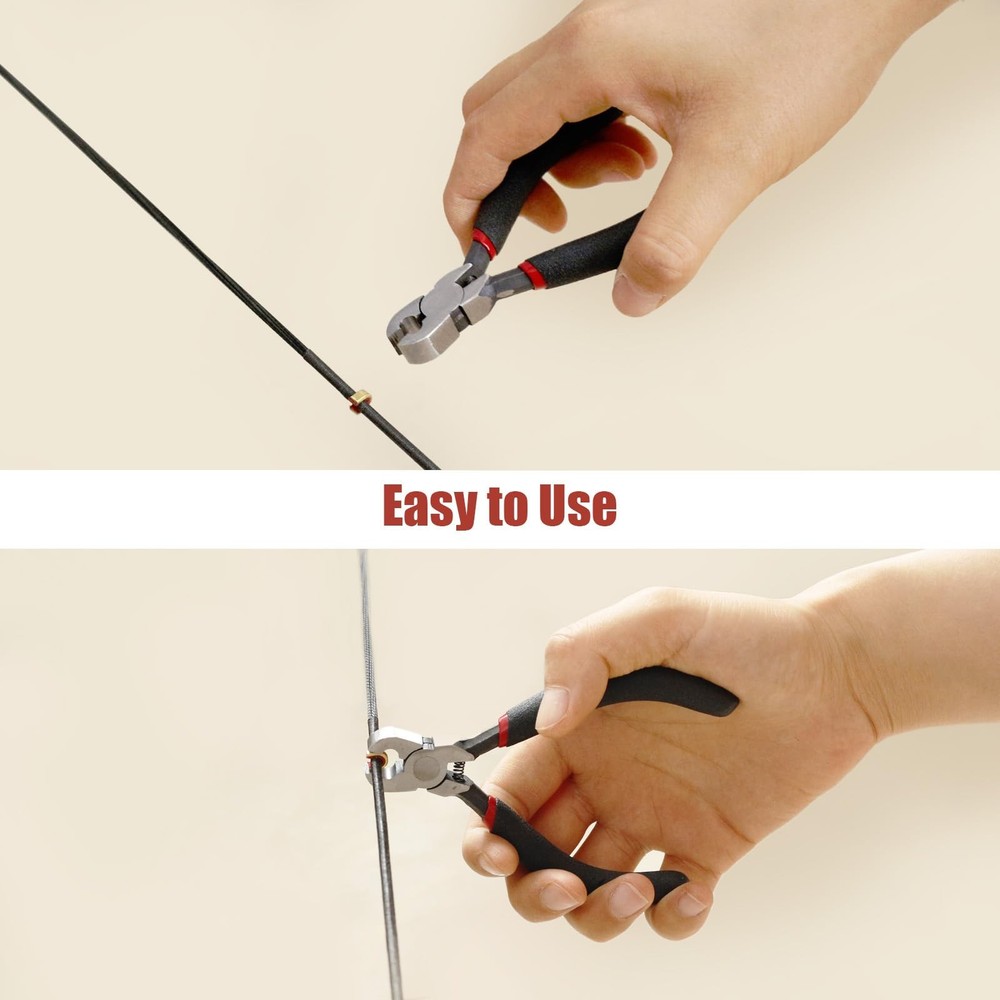 Easy to Use