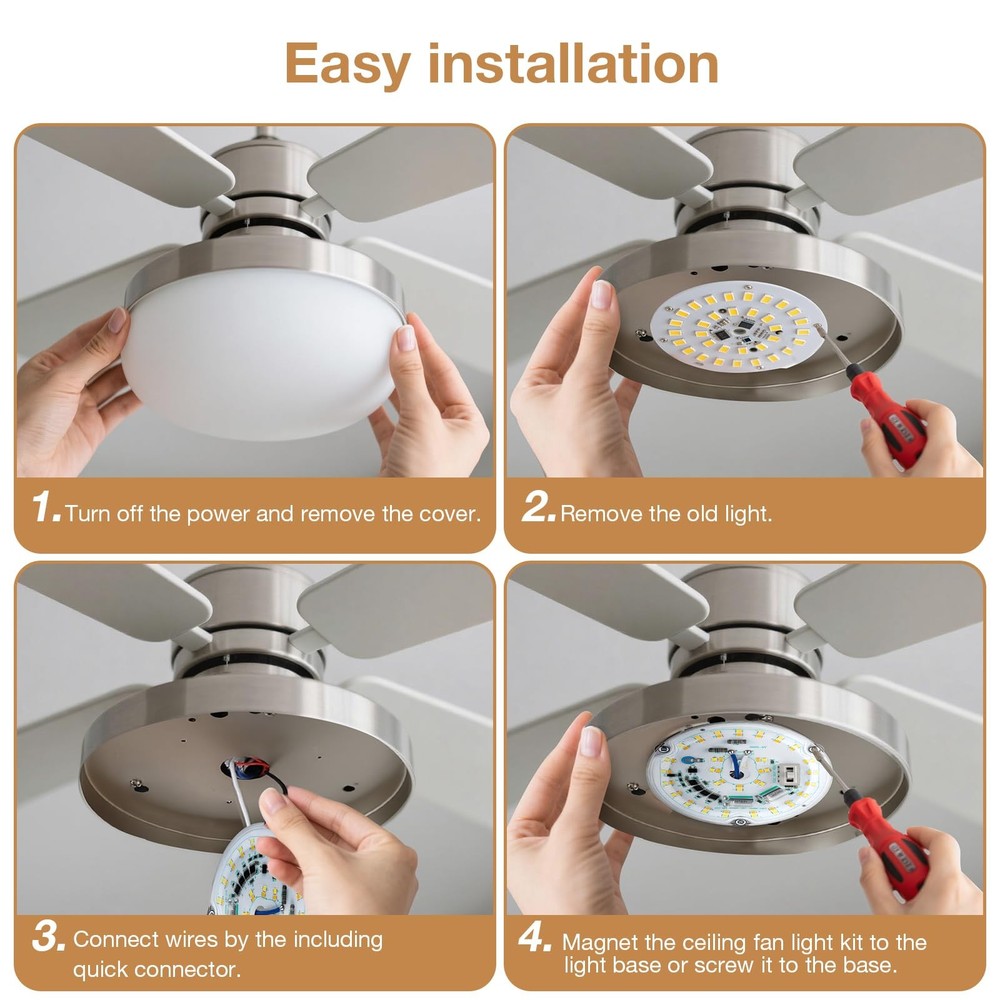 Easy installation

1. Turn off the power and remove the cover.

2. Remove the old light.

3. Connect wires by the including quick connector.

4. Magnet the ceiling fan light kit to the light base or screw it to the base.