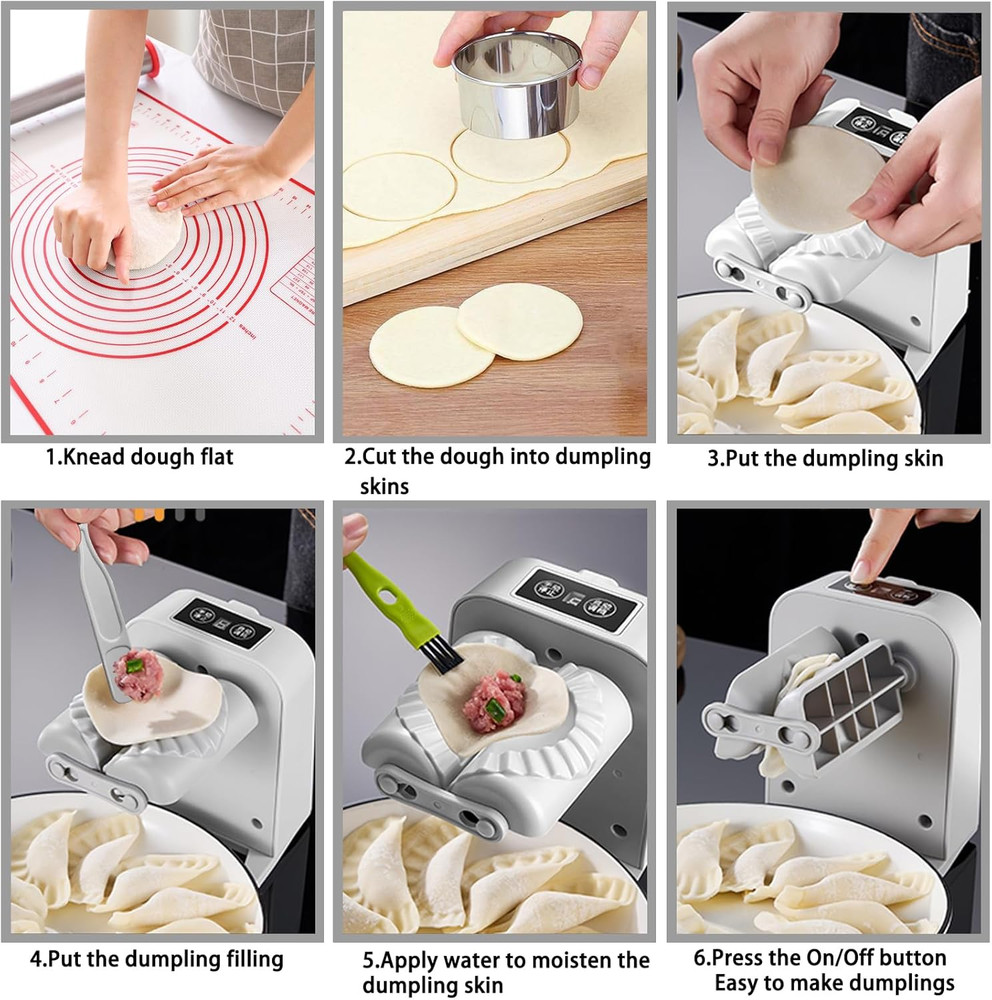 1.Knead dough flat

2.Cut the dough into dumpling skins

3.Put the dumpling skin

4.Put the dumpling filling

5.Apply water to moisten the dumpling skin

6.Press the On/Off button
Easy to make dumplings