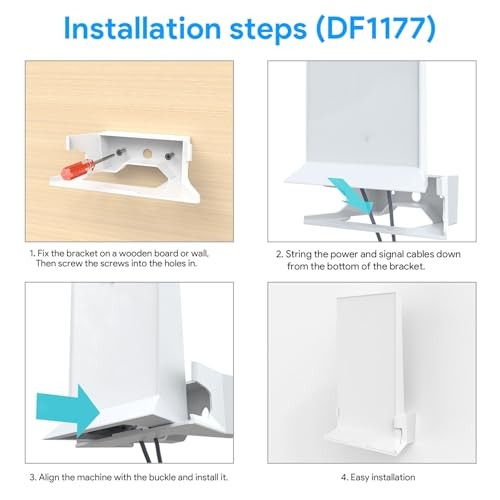 Installation steps (DF1177)

1. Fix the bracket on a wooden board or wall, Then screw the screws into the holes in.

2. String the power and signal cables down from the bottom of the bracket.

3. Align the machine with the buckle and install it.

4. Easy installation