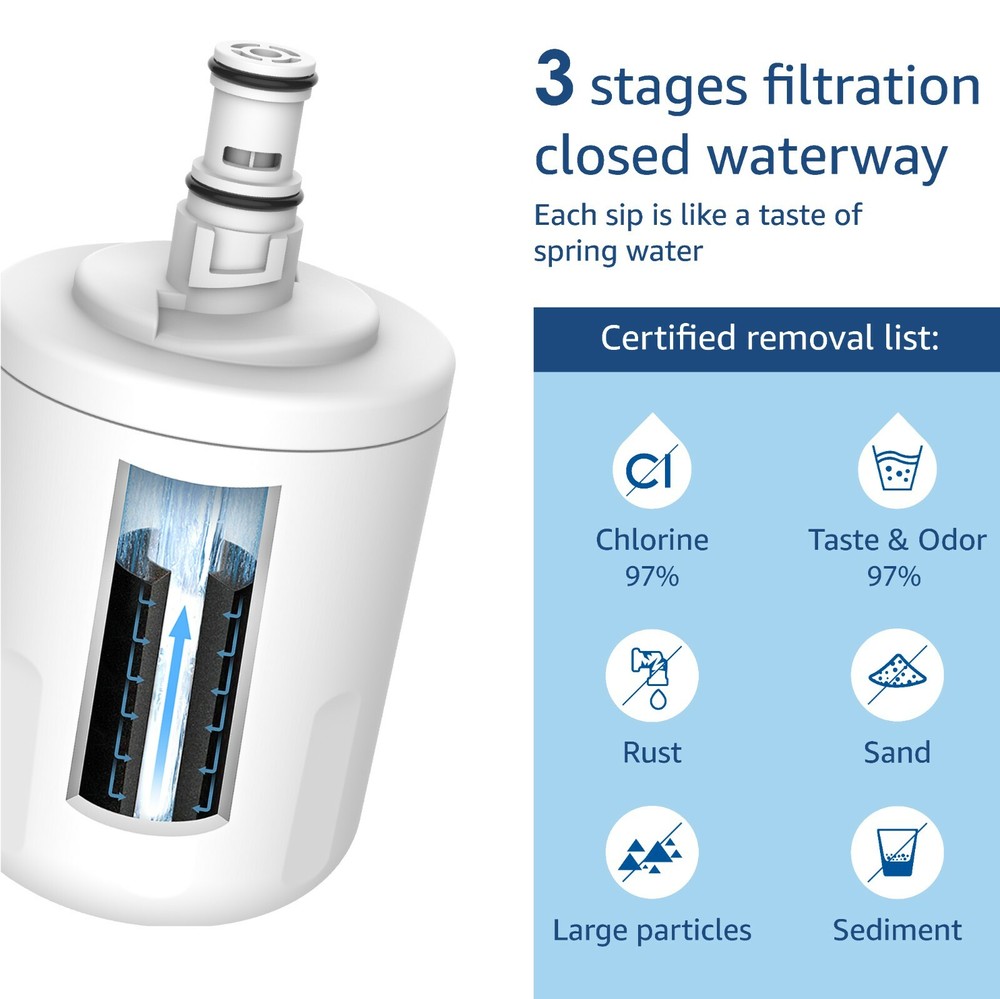 3 stages filtration closed waterway

Each sip is like a taste of spring water

Certified removal list:

Cl

Chlorine
97%

Taste & Odor
97%

Rust

Sand

Large particles

Sediment