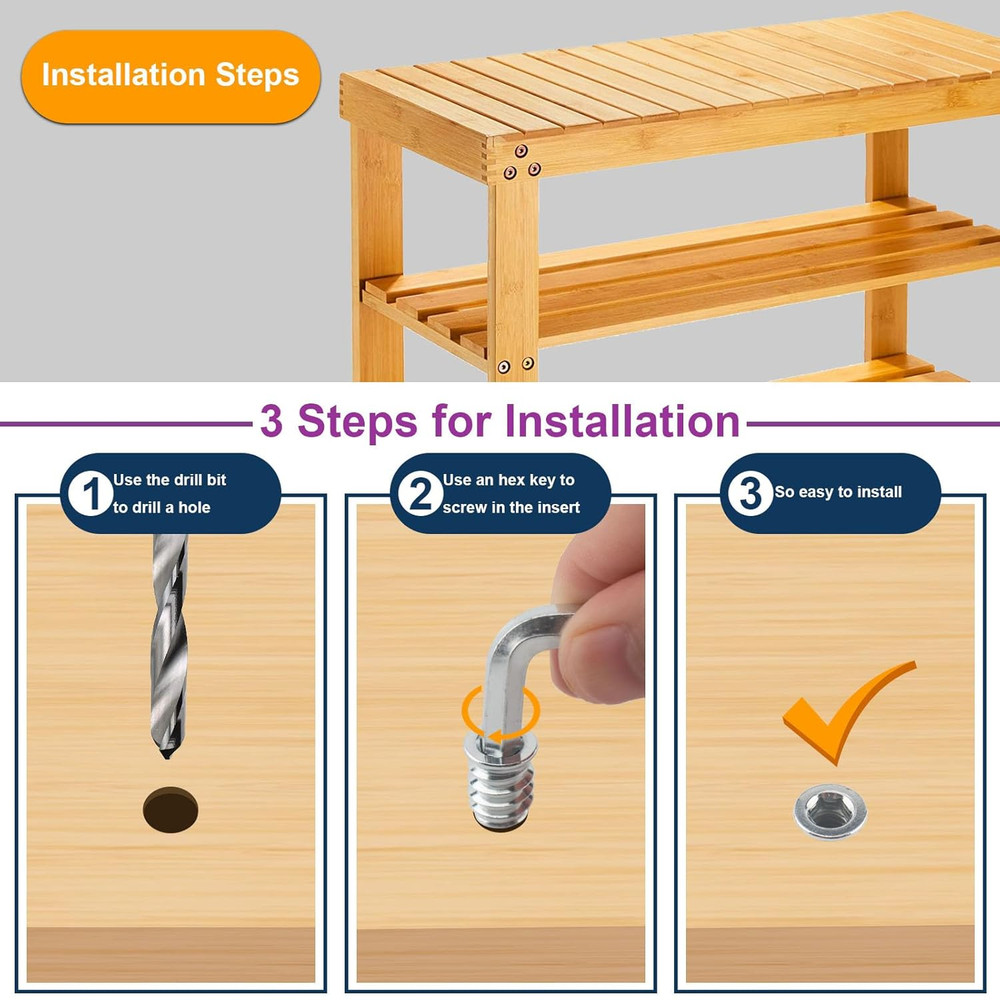 Installation Steps

3 Steps for Installation

1 Use the drill bit to drill a hole

2 Use an hex key to screw in the insert

3 So easy to install