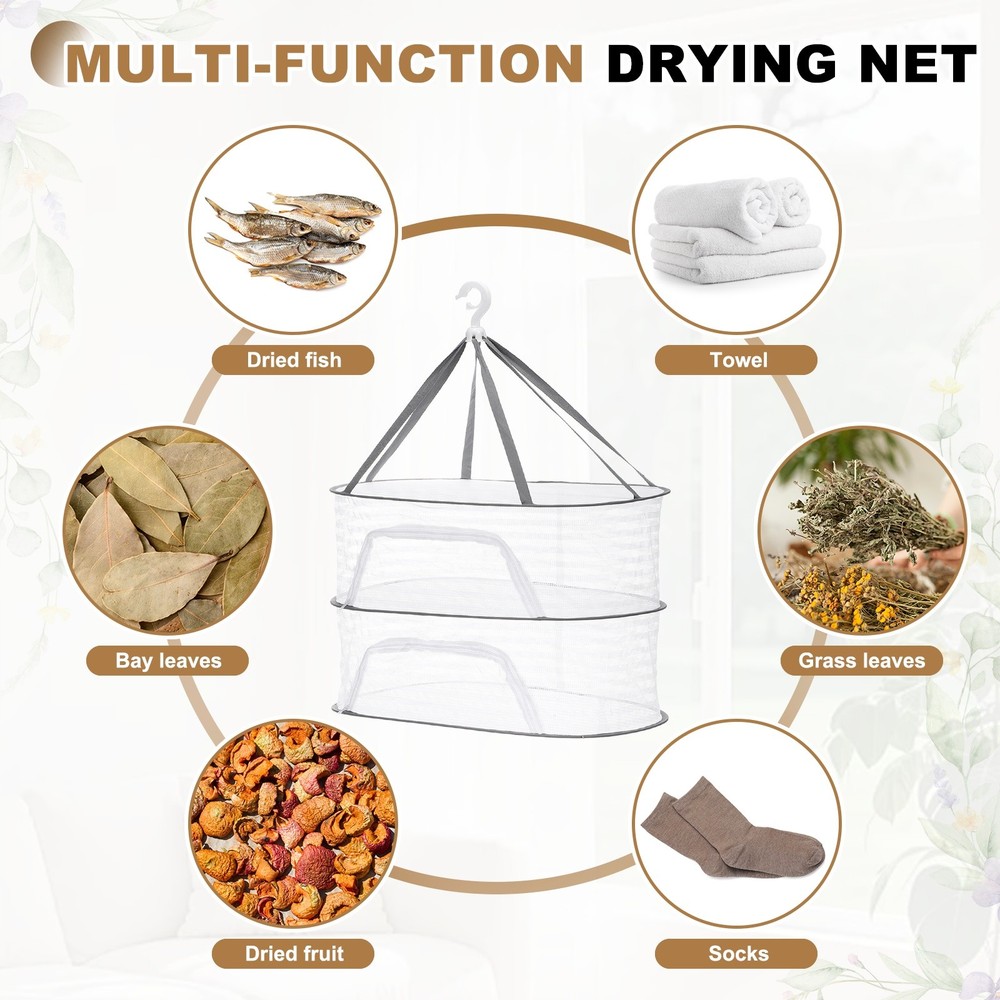 MULTI-FUNCTION DRYING NET

Dried fish

Towel

Bay leaves

Grass leaves

Dried fruit

Socks