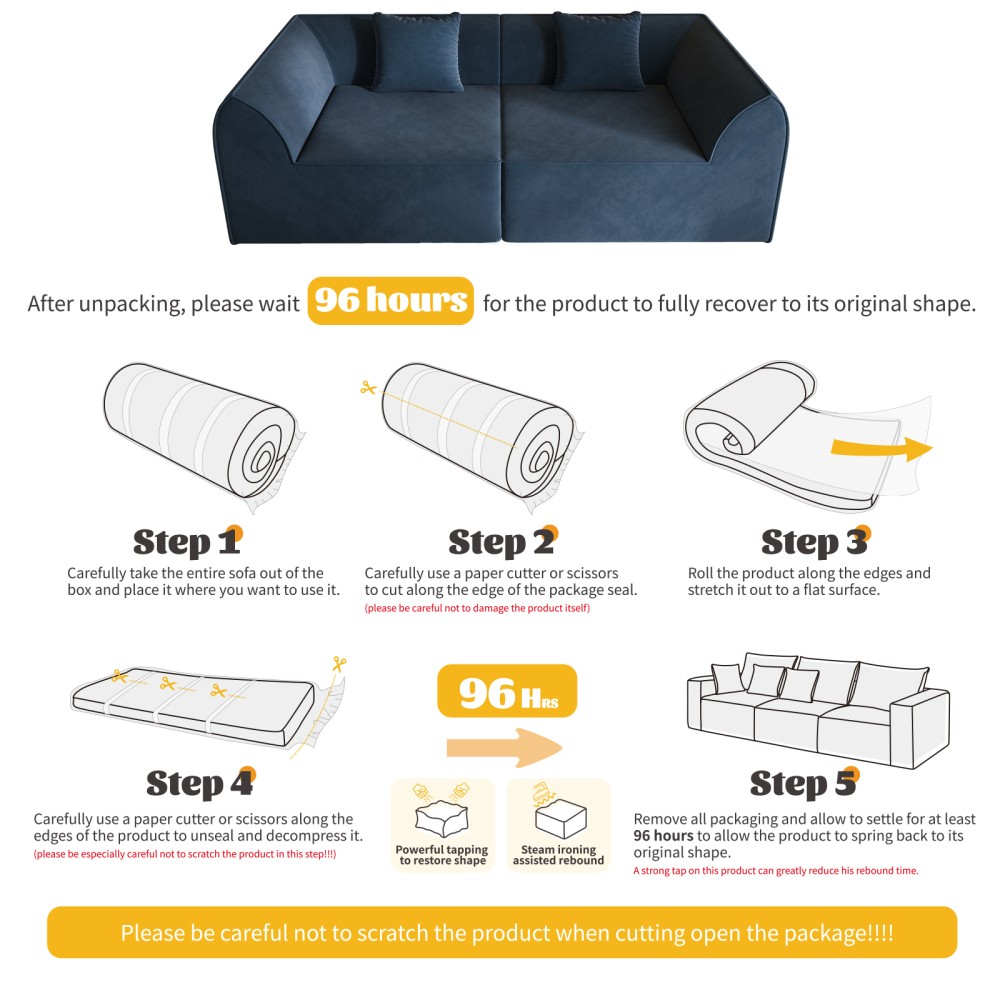 After unpacking, please wait 96 hours for the product to fully recover to its original shape.

Step 1
Carefully take the entire sofa out of the box and place it where you want to use it.

Step 2
Carefully use a paper cutter or scissors to cut along the edge of the package seal.
(please be careful not to damage the product itself)

Step 3
Roll the product along the edges and stretch it out to a flat surface.

Step 4
Carefully use a paper cutter or scissors along the edges of the product to unseal and decompress it.
(please be especially careful not to scratch the product in this step!!!)

96 Hrs

Powerful tapping to restore shape

Steam ironing assisted rebound

Step 5
Remove all packaging and allow to settle for at least 96 hours to allow the product to spring back to its original shape.
A strong tap on this product can greatly reduce his rebound time.

Please be careful not to scratch the product when cutting open the package!!!!