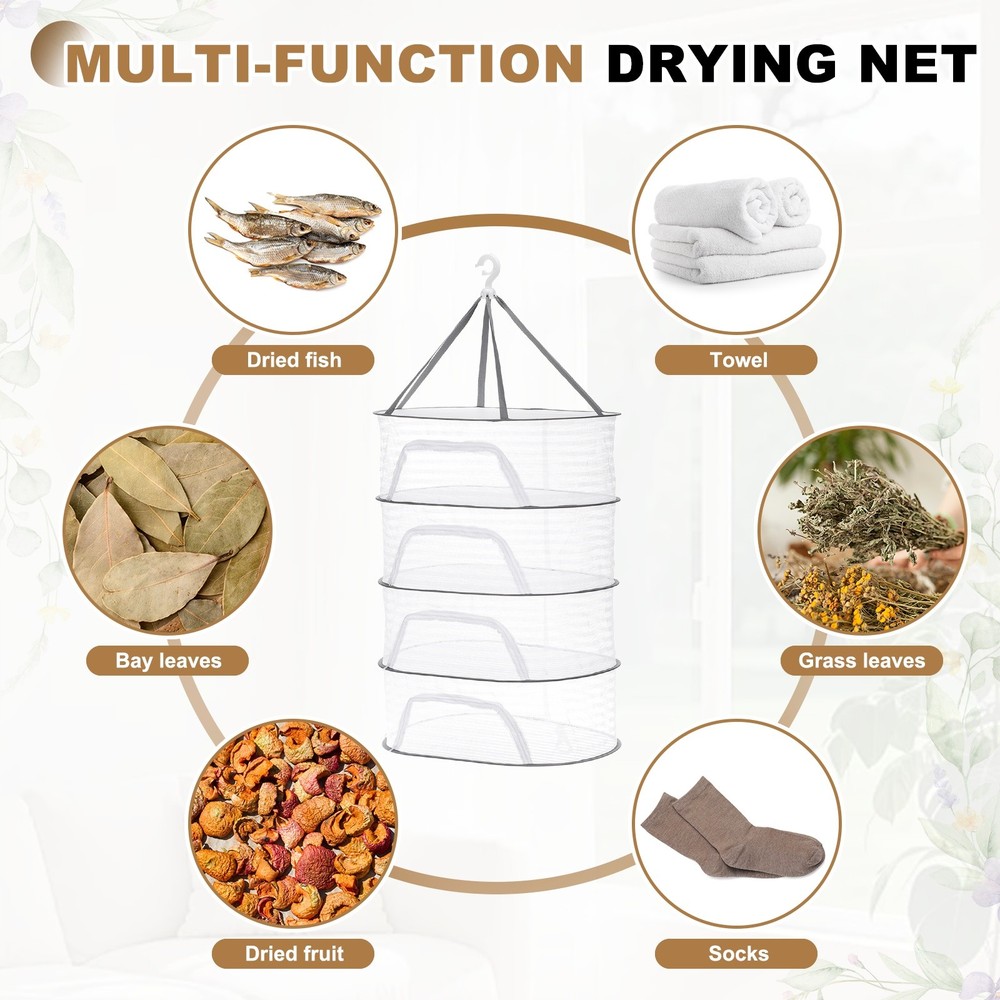 MULTI-FUNCTION DRYING NET

Dried fish

Towel

Bay leaves

Grass leaves

Dried fruit

Socks