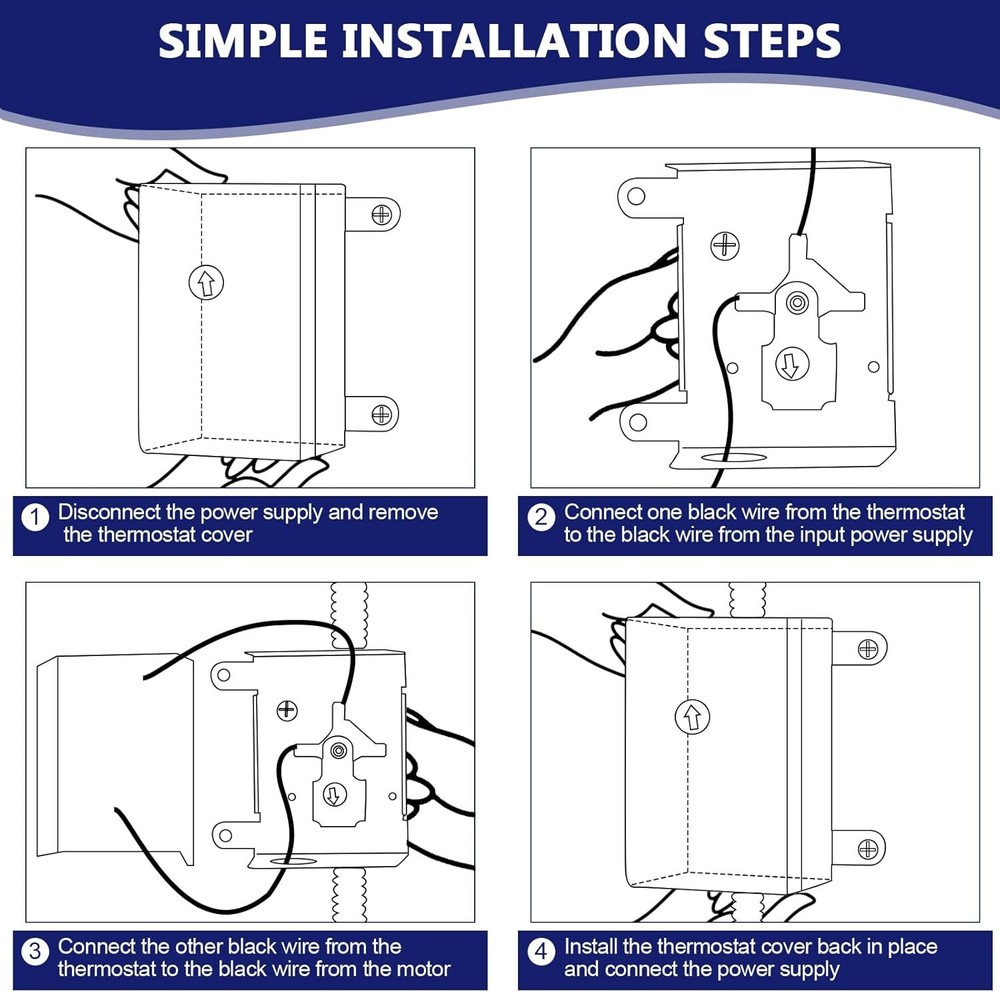 SIMPLE INSTALLATION STEPS

1 Disconnect the power supply and remove the thermostat cover

2 Connect one black wire from the thermostat to the black wire from the input power supply

3 Connect the other black wire from the thermostat to the black wire from the motor

4 Install the thermostat cover back in place and connect the power supply