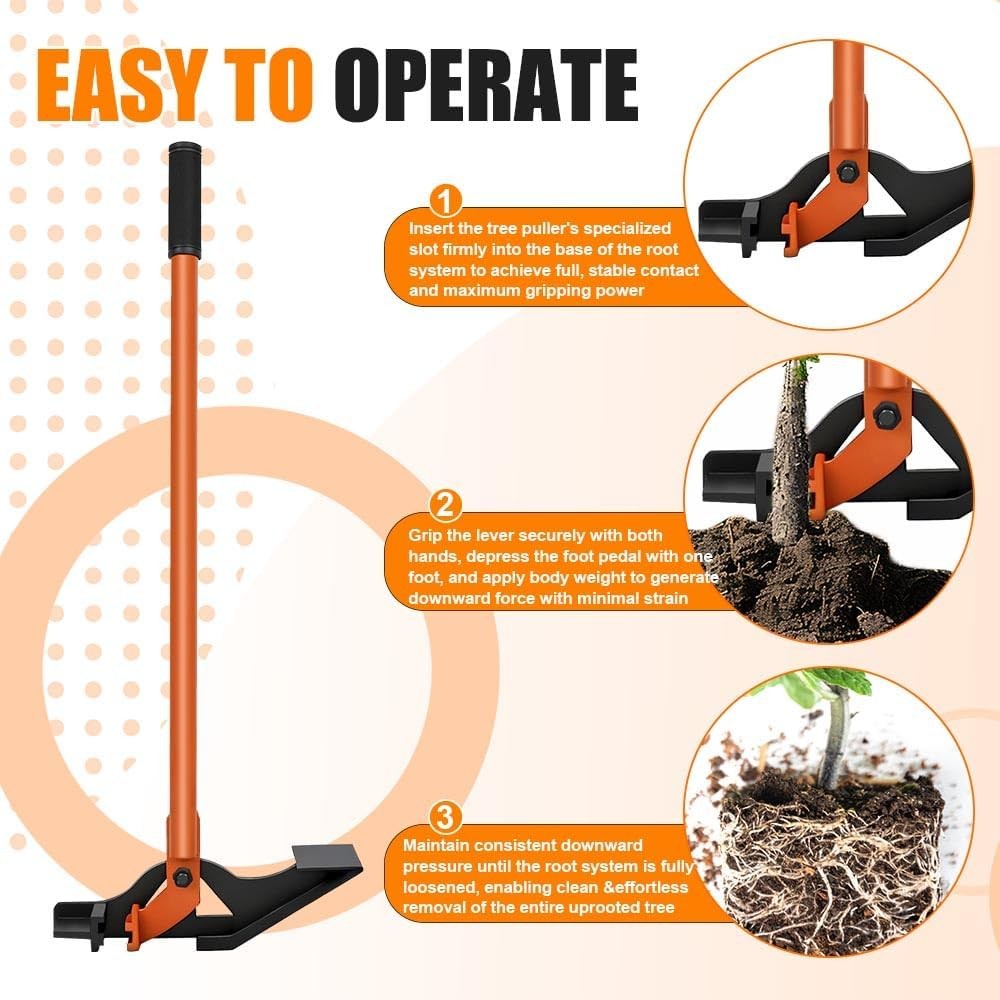 EASY TO OPERATE

1
Insert the tree puller's specialized slot firmly into the base of the root system to achieve full, stable contact and maximum gripping power

2
Grip the lever securely with both hands, depress the foot pedal with one foot, and apply body weight to generate downward force with minimal strain

3
Maintain consistent downward pressure until the root system is fully loosened, enabling clean &effortless removal of the entire uprooted tree