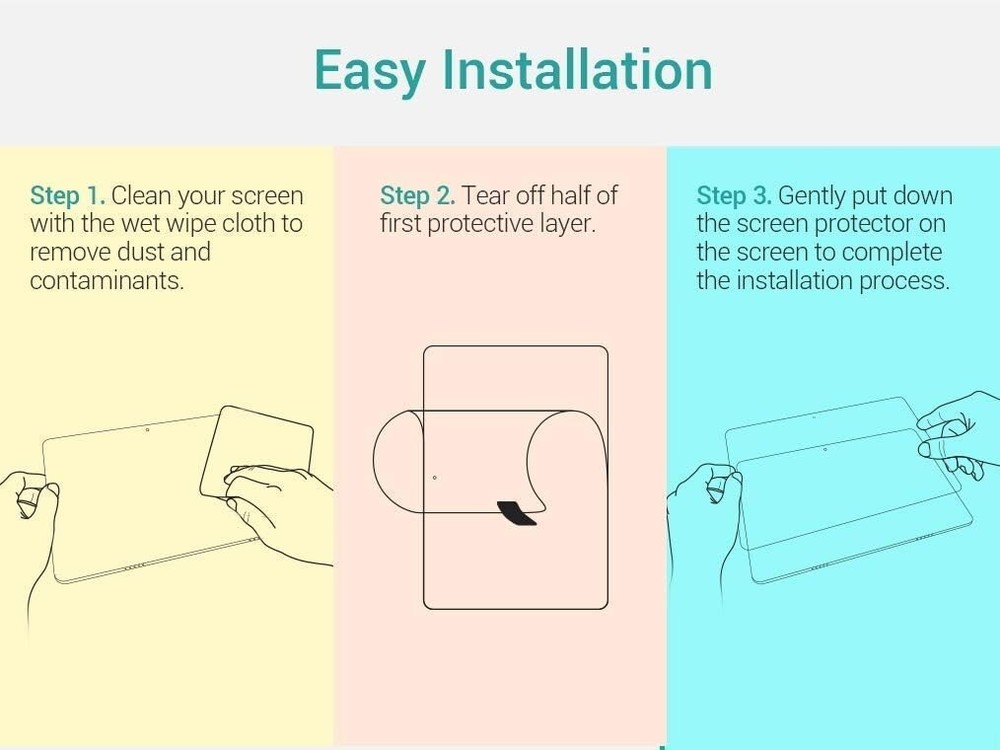 Easy Installation

Step 1. Clean your screen with the wet wipe cloth to remove dust and contaminants.

Step 2. Tear off half of first protective layer.

Step 3. Gently put down the screen protector on the screen to complete the installation process.