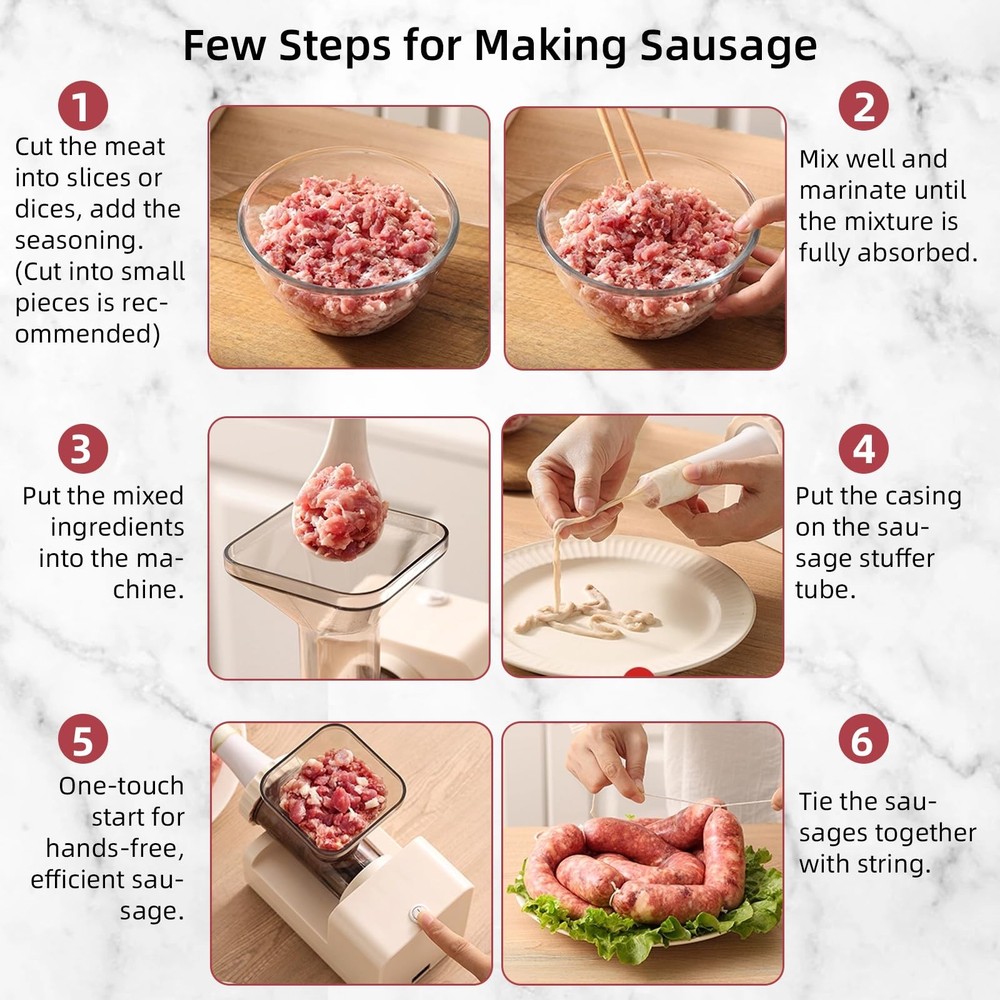 Few Steps for Making Sausage

1
Cut the meat into slices or dices, add the seasoning. (Cut into small pieces is recommended)

2
Mix well and marinate until the mixture is fully absorbed.

3
Put the mixed ingredients into the machine.

4
Put the casing on the sausage stuffer tube.

5
One-touch start for hands-free, efficient sausage.

6
Tie the sausages together with string.