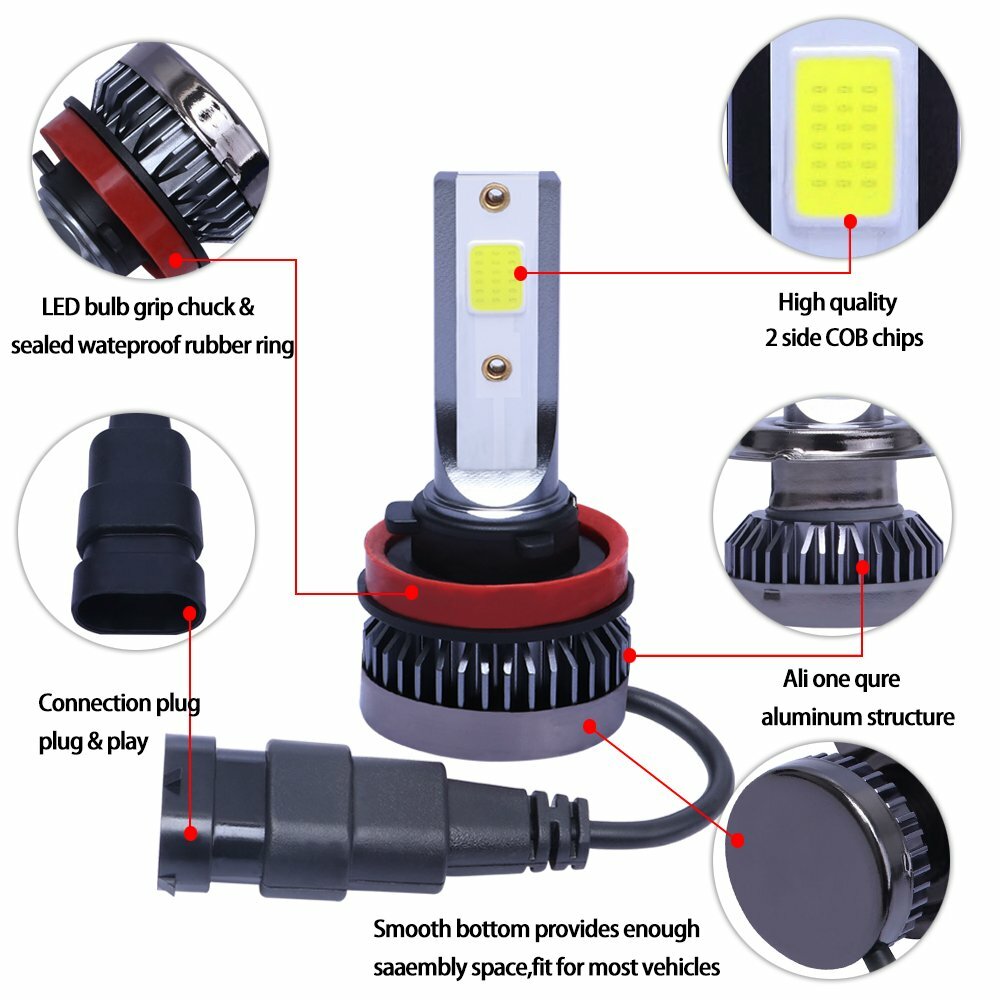 LED bulb grip chuck &
sealed wateproof rubber ring

High quality
2 side COB chips

Connection plug
plug & play

Ali one qure
aluminum structure

Smooth bottom provides enough
saaembly space,fit for most vehicles