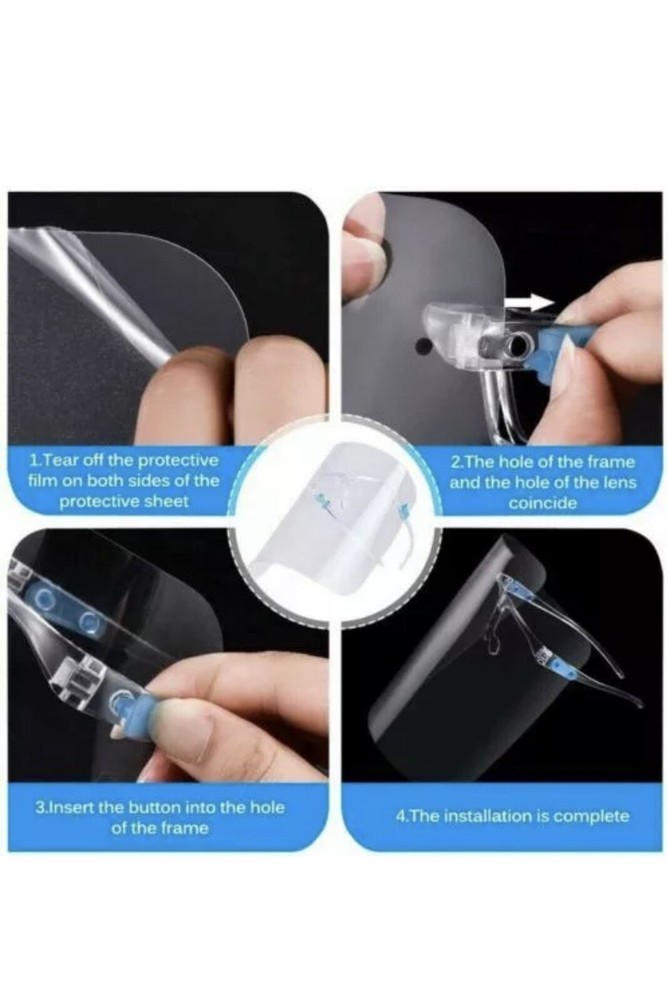 1.Tear off the protective film on both sides of the protective sheet

2.The hole of the frame and the hole of the lens coincide

3.Insert the button into the hole of the frame

4.The installation is complete