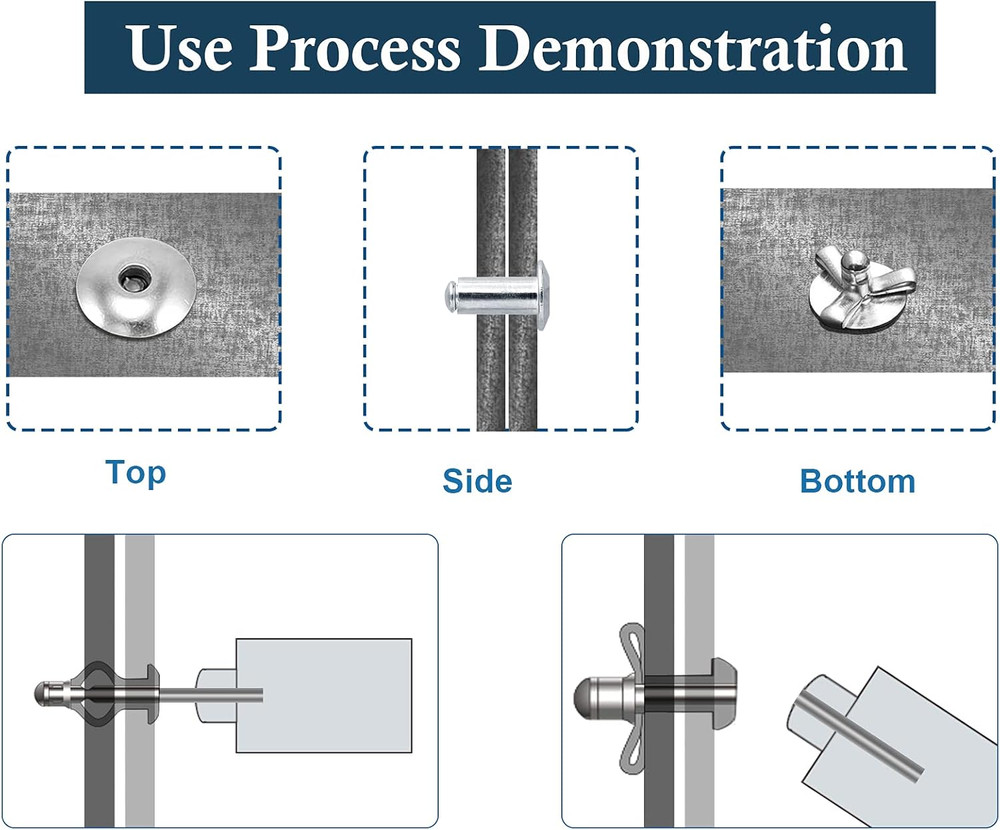 Use Process Demonstration

Top

Side

Bottom