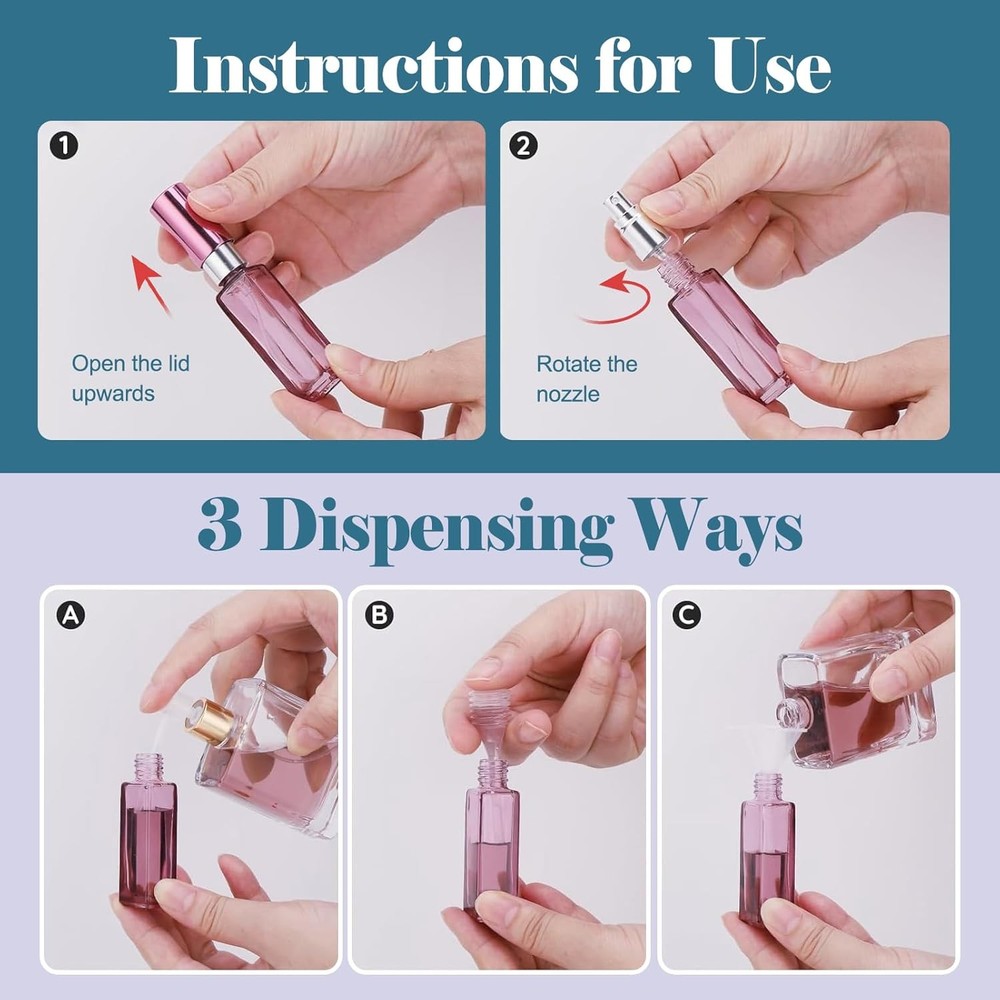 Instructions for Use

1

Open the lid upwards

2

Rotate the nozzle

3 Dispensing Ways

A

B

C