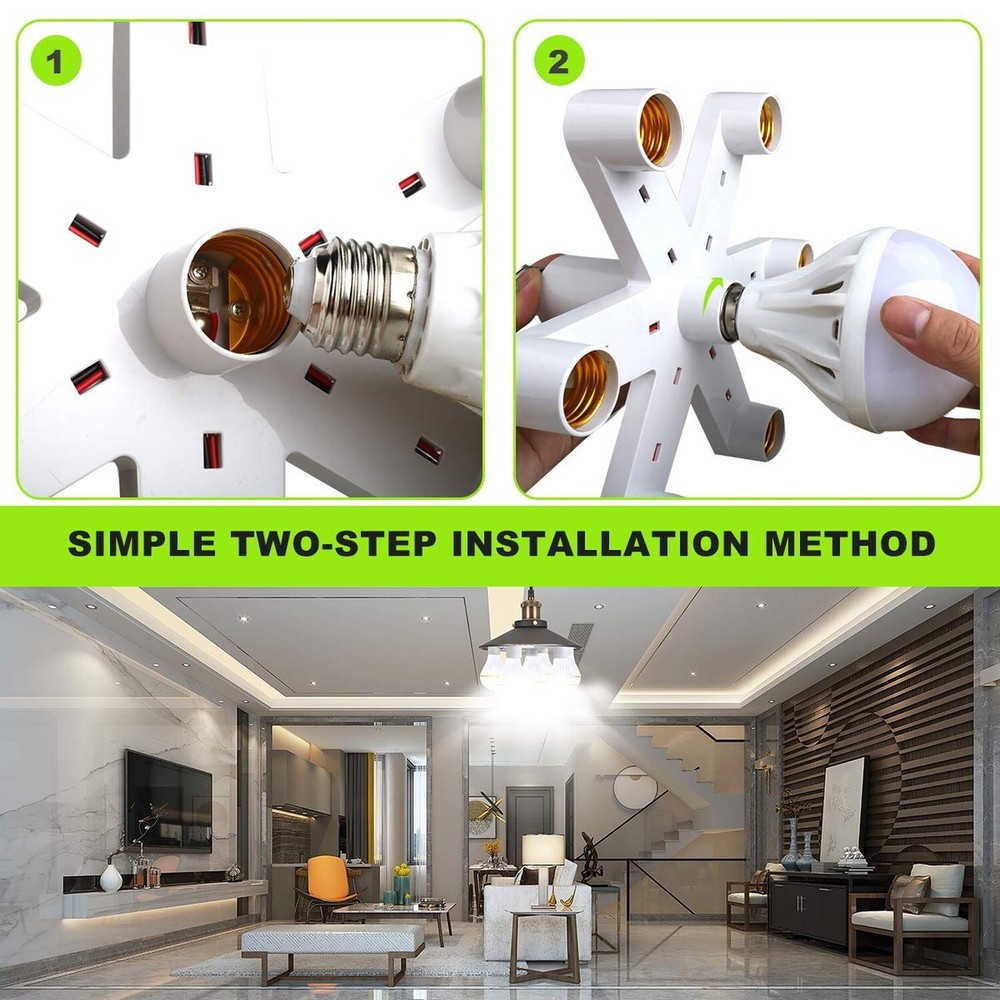 1

2

SIMPLE TWO-STEP INSTALLATION METHOD