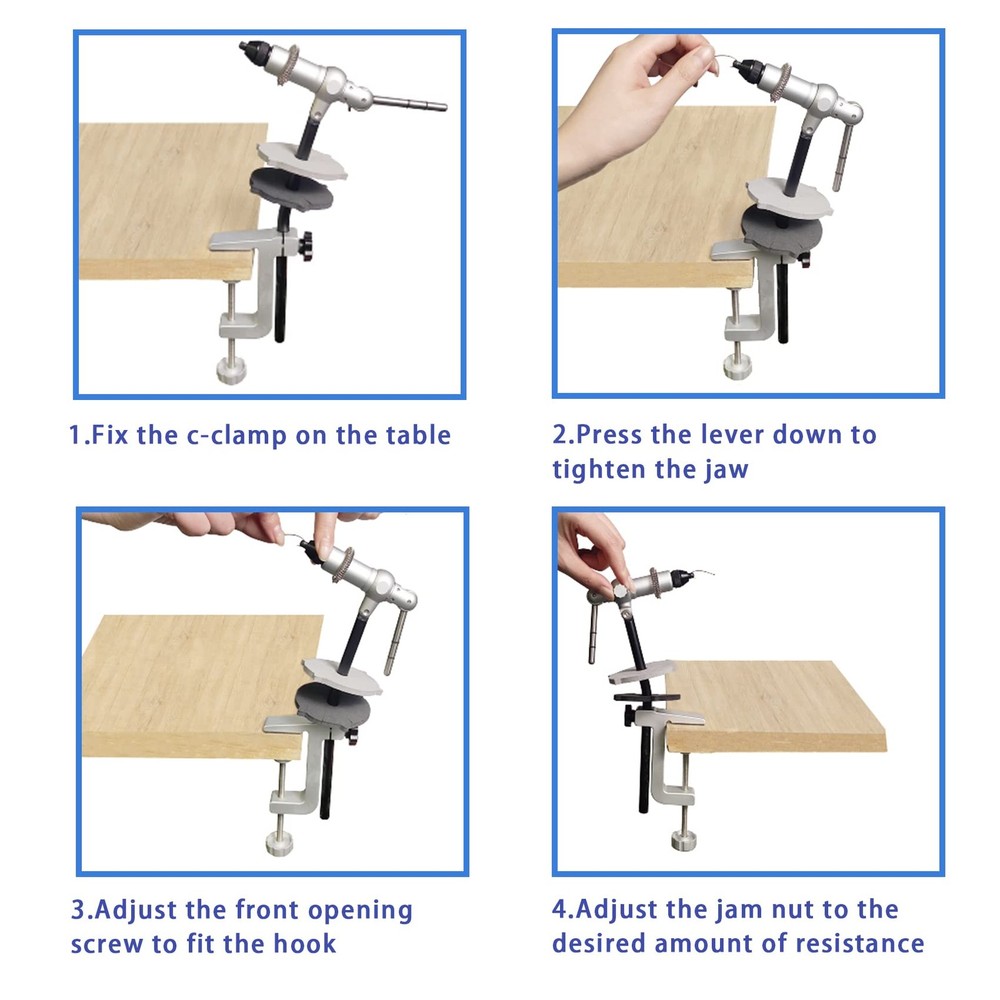 1.Fix the c-clamp on the table

2.Press the lever down to tighten the jaw

3.Adjust the front opening screw to fit the hook

4.Adjust the jam nut to the desired amount of resistance