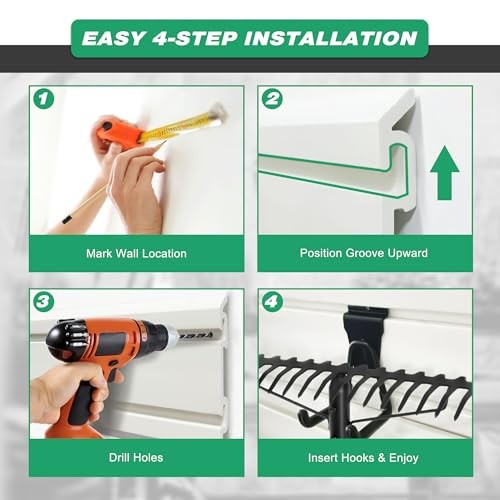 EASY 4-STEP INSTALLATION

1

Mark Wall Location

2

Position Groove Upward

3

Drill Holes

4

Insert Hooks & Enjoy