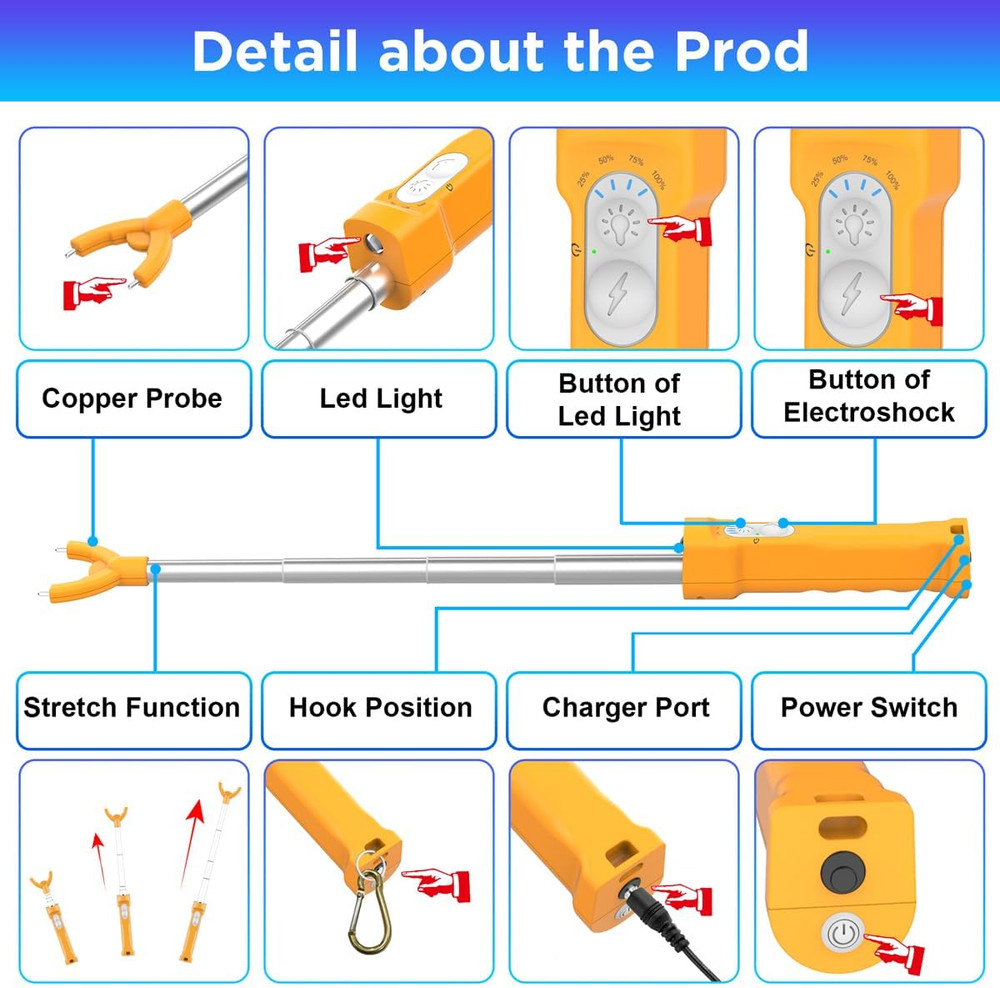 Detail about the Prod

25% 50% 75% 100%

25% 50% 75% 100%

Copper Probe

Led Light

Button of Led Light

Button of Electroshock

Stretch Function

Hook Position

Charger Port

Power Switch