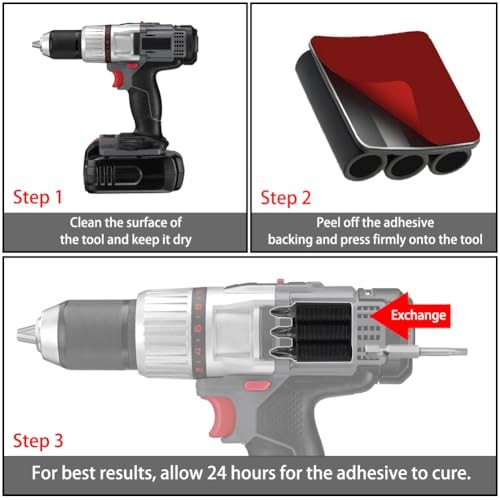 Step 1

Clean the surface of the tool and keep it dry

Step 2

Peel off the adhesive backing and press firmly onto the tool

Exchange

Step 3

For best results, allow 24 hours for the adhesive to cure.