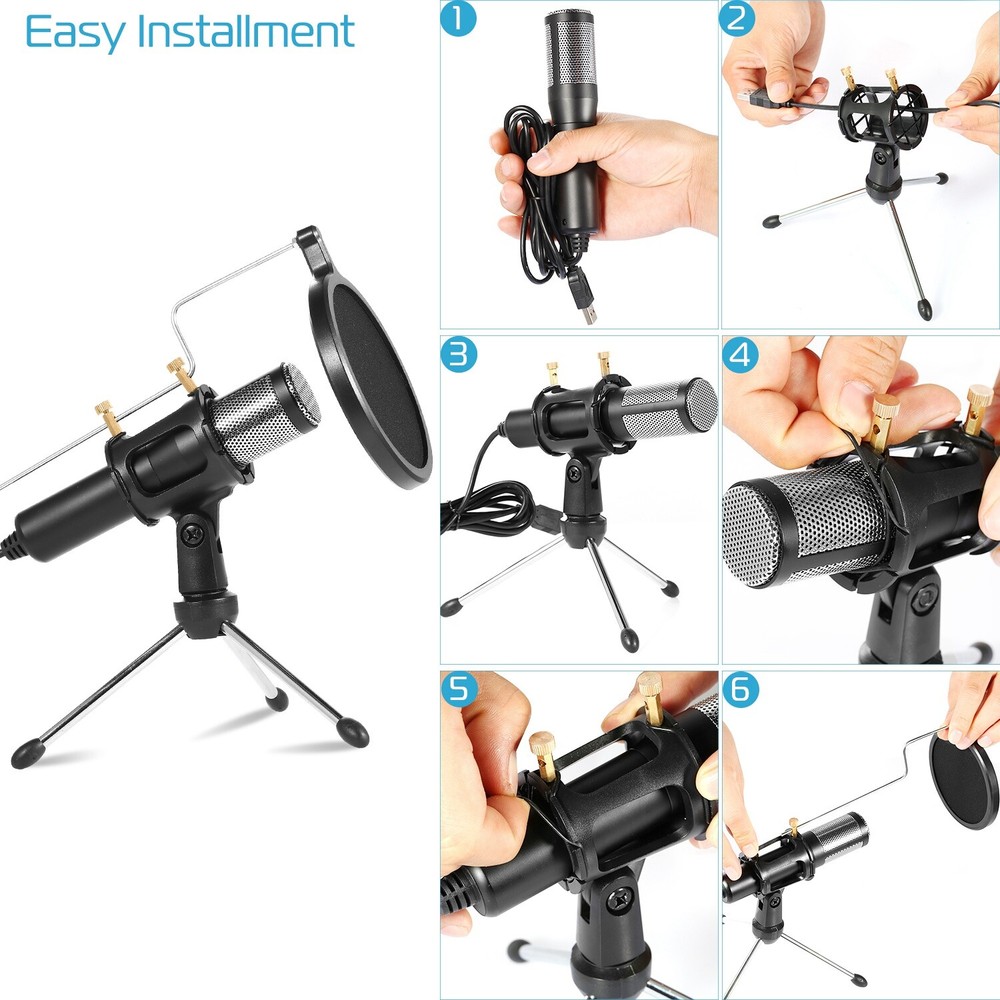 Easy Installment

1

2

3

4

5

6