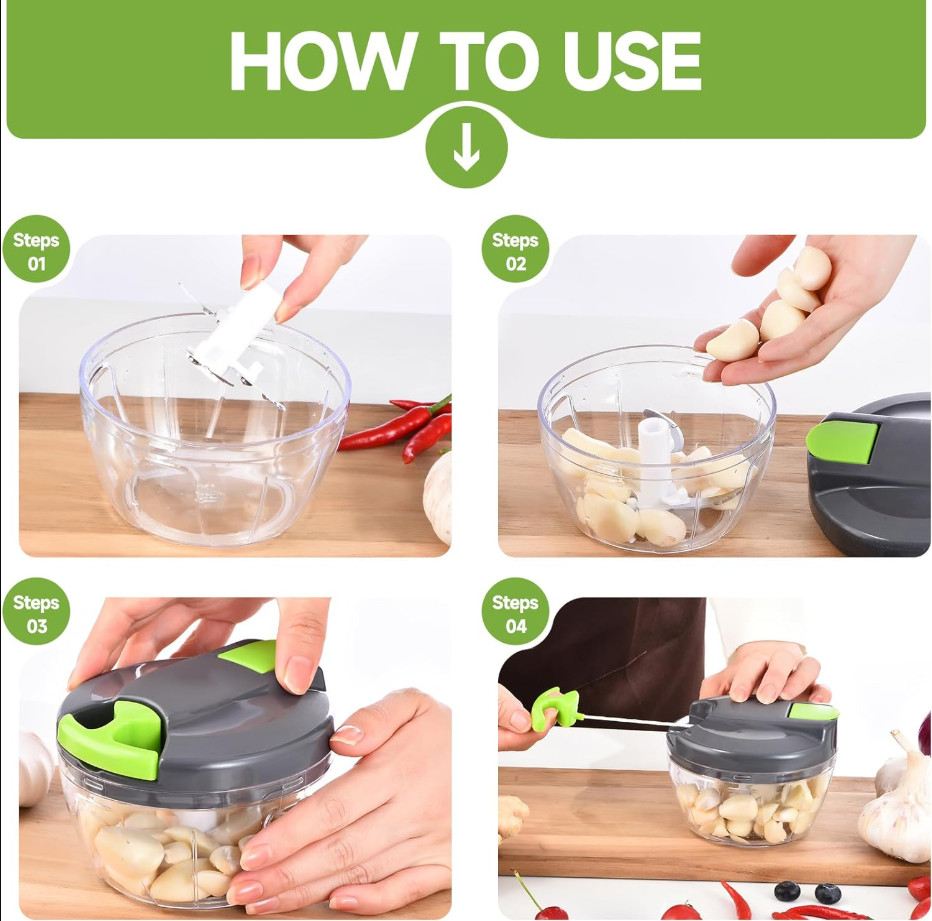 HOW TO USE

Steps 01

Steps 02

Steps 03

Steps 04