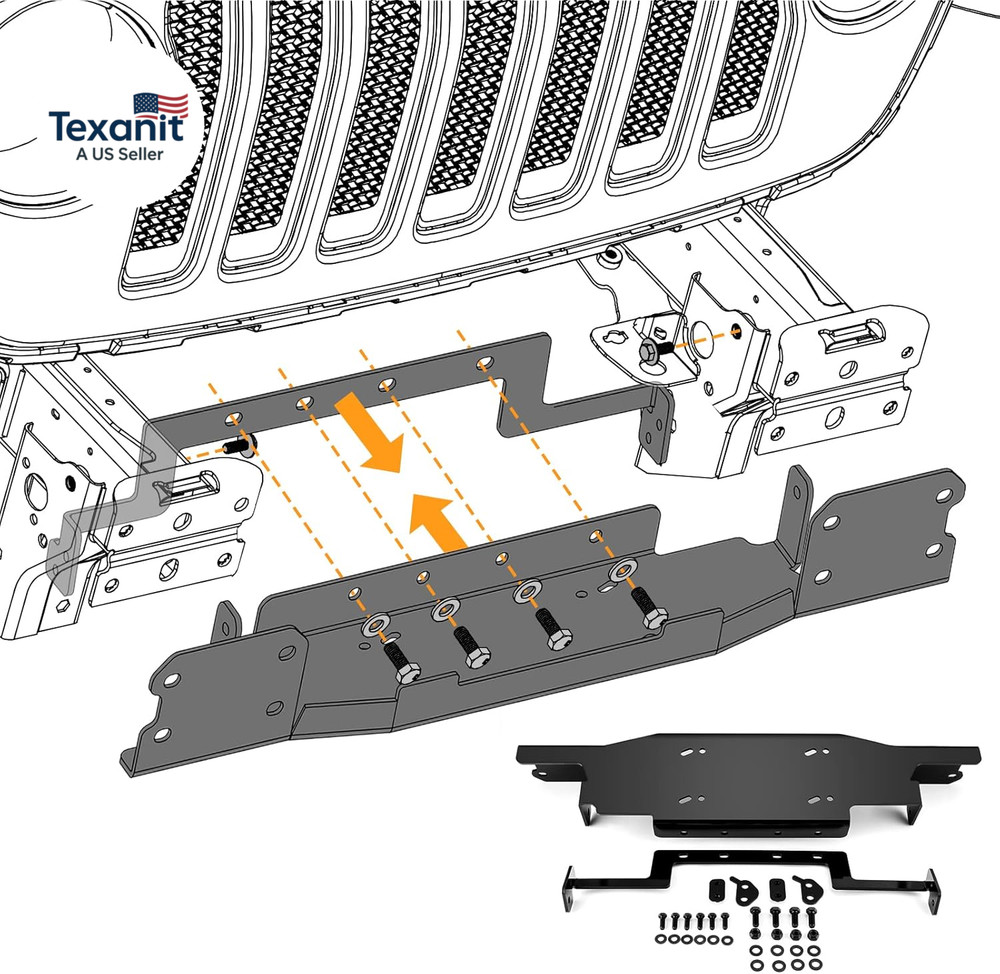 Texanit
A US Seller