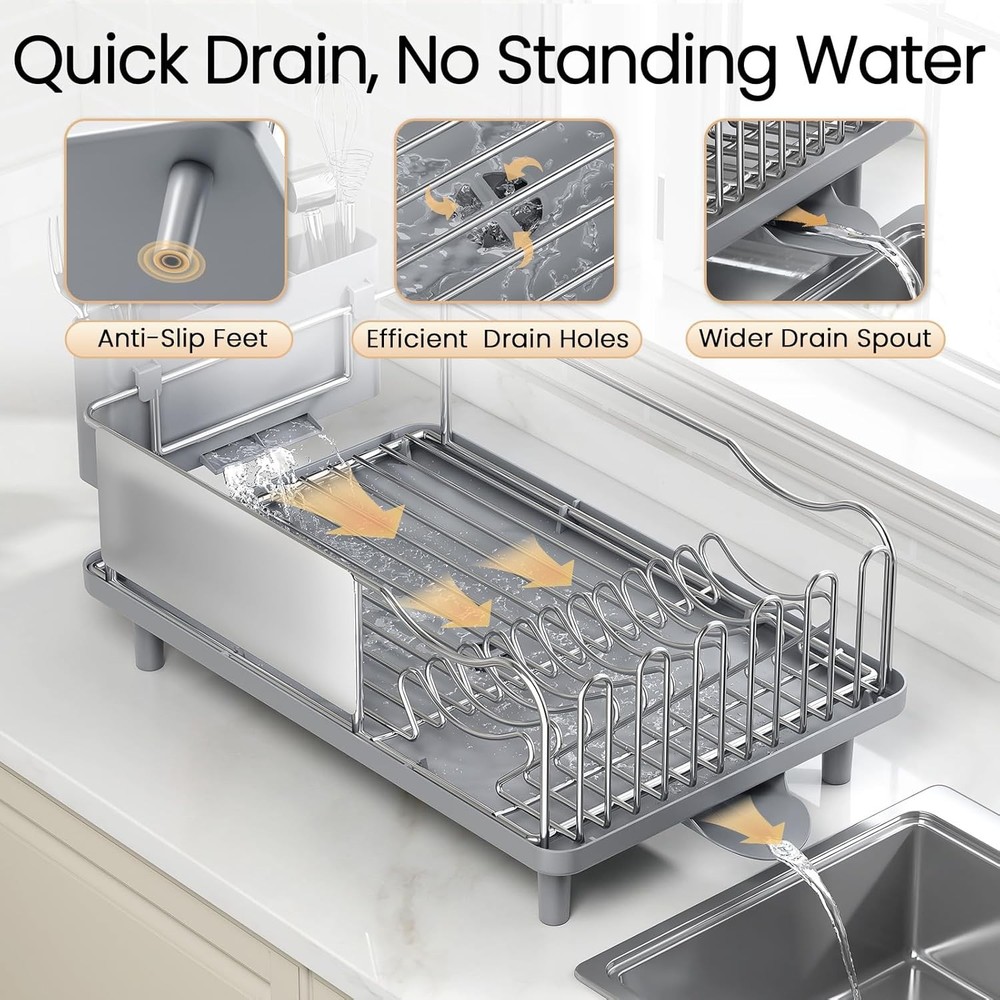 Quick Drain, No Standing Water

Anti-Slip Feet

Efficient Drain Holes

Wider Drain Spout