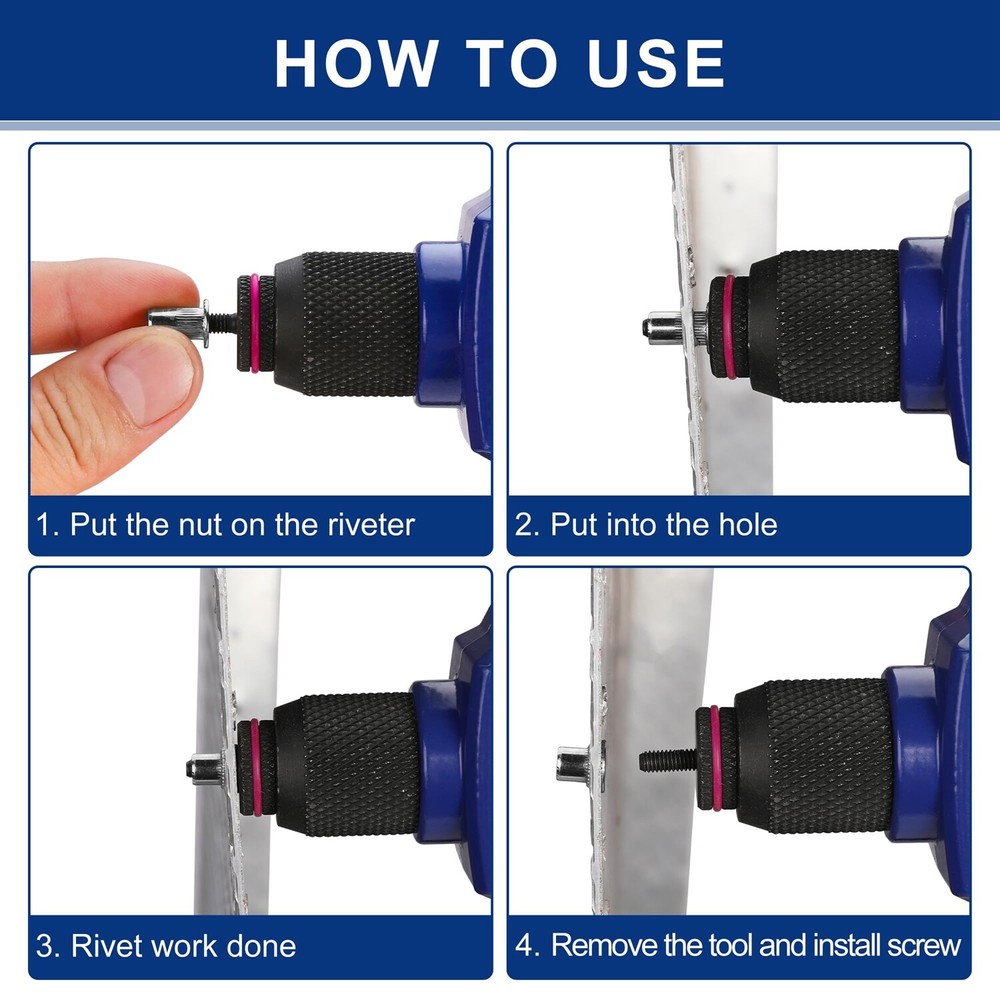 HOW TO USE

1. Put the nut on the riveter

2. Put into the hole

3. Rivet work done

4. Remove the tool and install screw