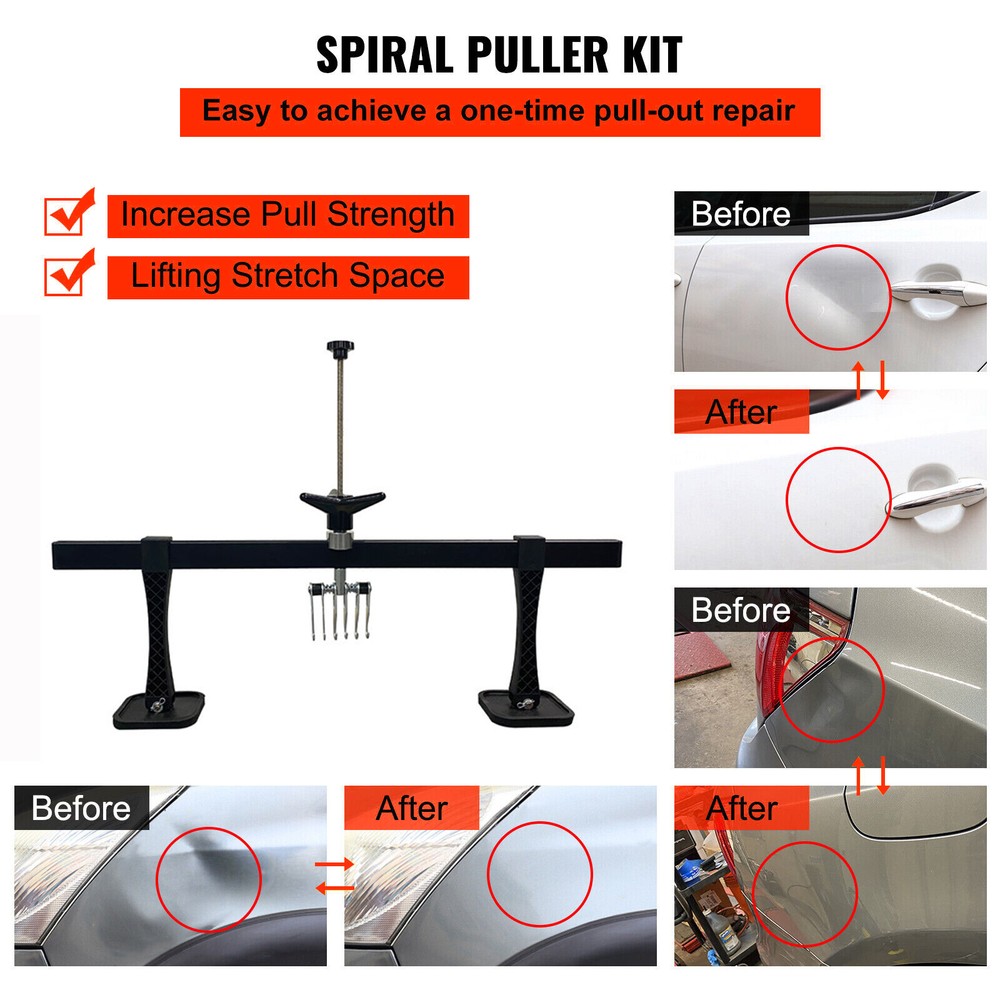 SPIRAL PULLER KIT

Easy to achieve a one-time pull-out repair

Increase Pull Strength

Lifting Stretch Space

Before

After

Before

After

Before

After